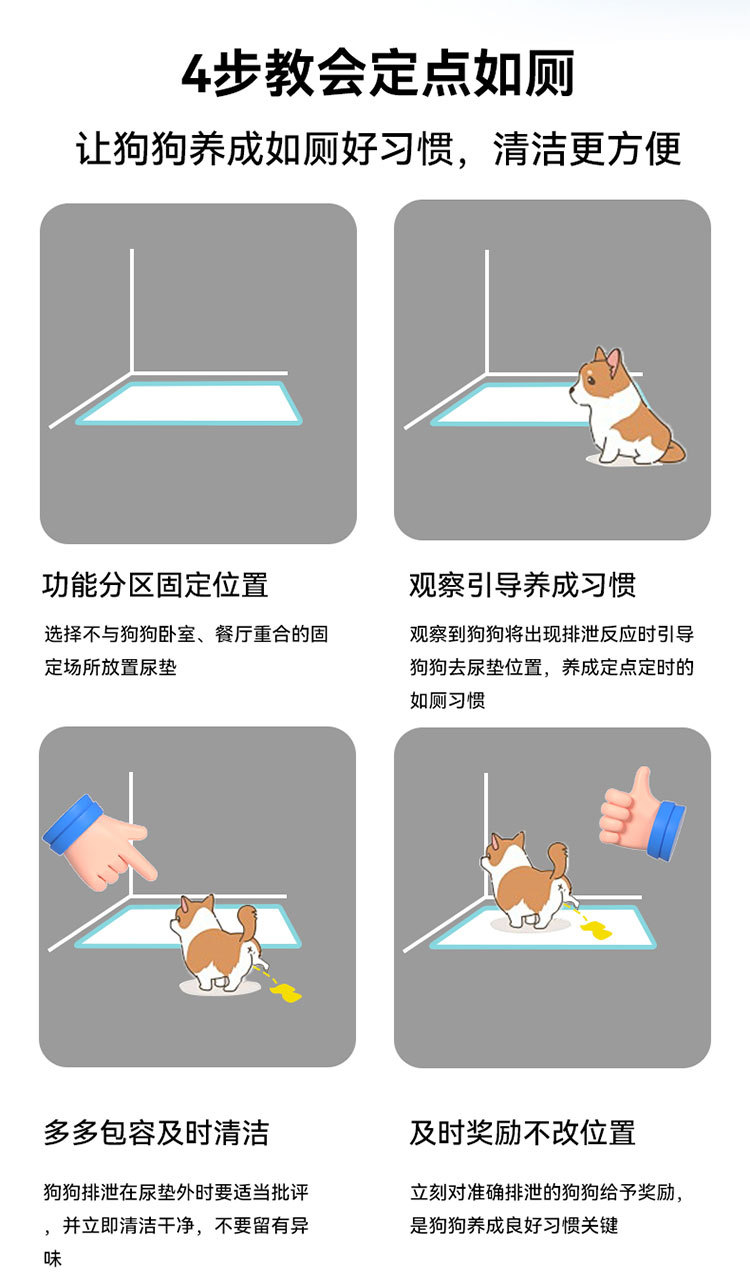 4步教会定点如厕

让狗狗养成如厕好习惯，清洁更方便

功能分区固定位置

选择不与狗狗卧室、餐厅重合的固定场所放置尿垫

观察引导养成习惯

观察到狗狗将出现排泄反应时引导狗狗去尿垫位置，养成定点定时的如厕习惯

多多包容及时清洁

狗狗排泄在尿垫外时要适当批评，并立即清洁干净，不要留有异味

及时奖励不改位置

立刻对准确排泄的狗狗给予奖励，是狗狗养成良好习惯关键