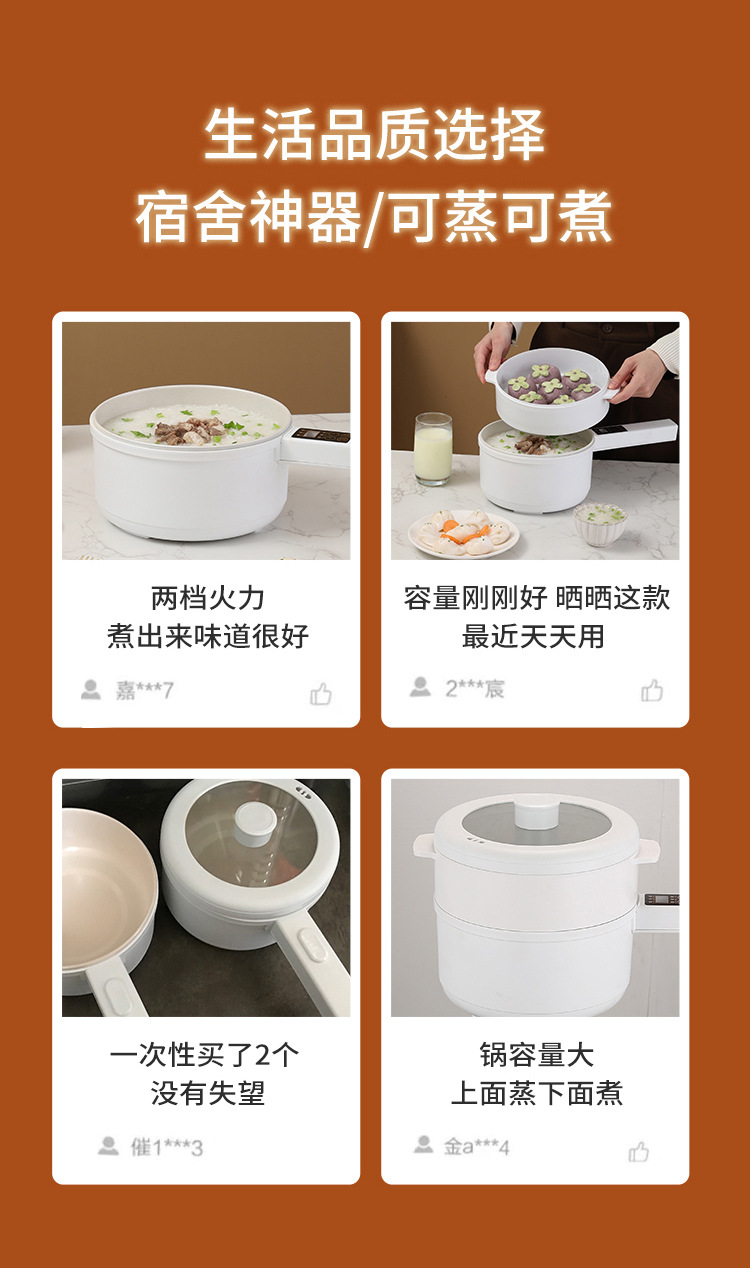 生活品质选择
宿舍神器/可蒸可煮

两档火力
煮出来味道很好

嘉***7

容量刚刚好 晒晒这款
最近天天用

2***宸

一次性买了2个
没有失望

催1***3

锅容量大
上面蒸下面煮

金a***4