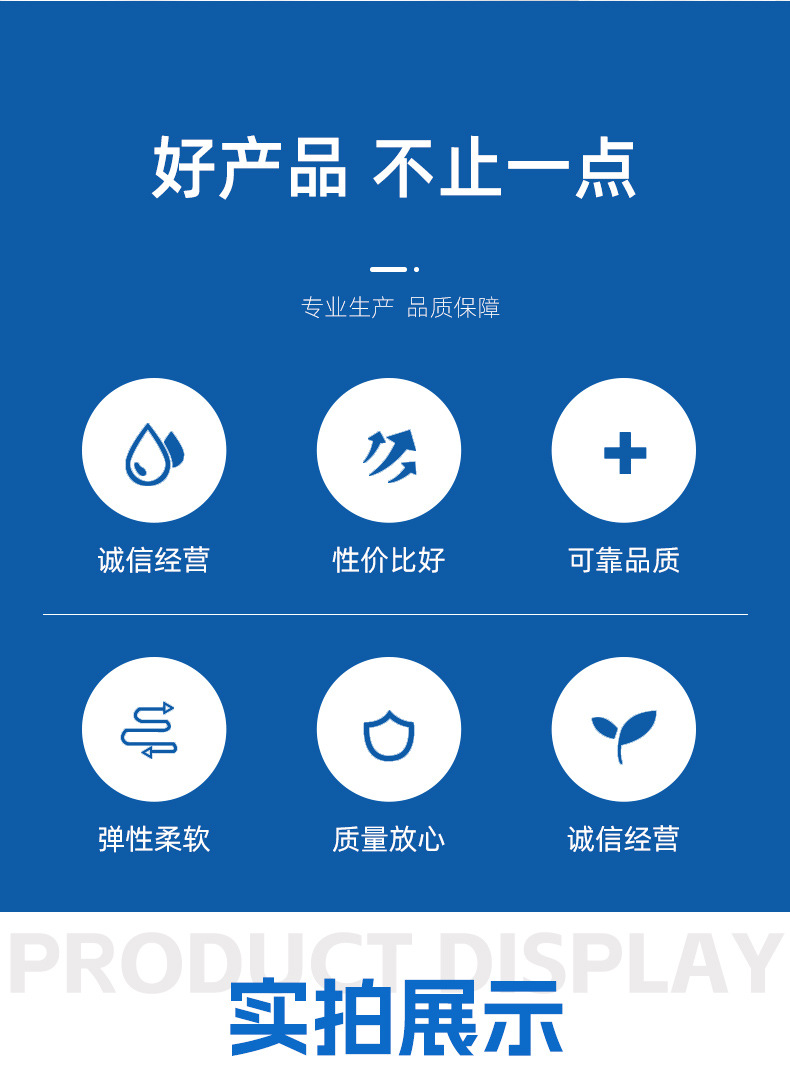 好产品 不止一点

专业生产 品质保障

诚信经营

性价比好

可靠品质

弹性柔软

质量放心

诚信经营

PRODUCT DISPLAY

实拍展示