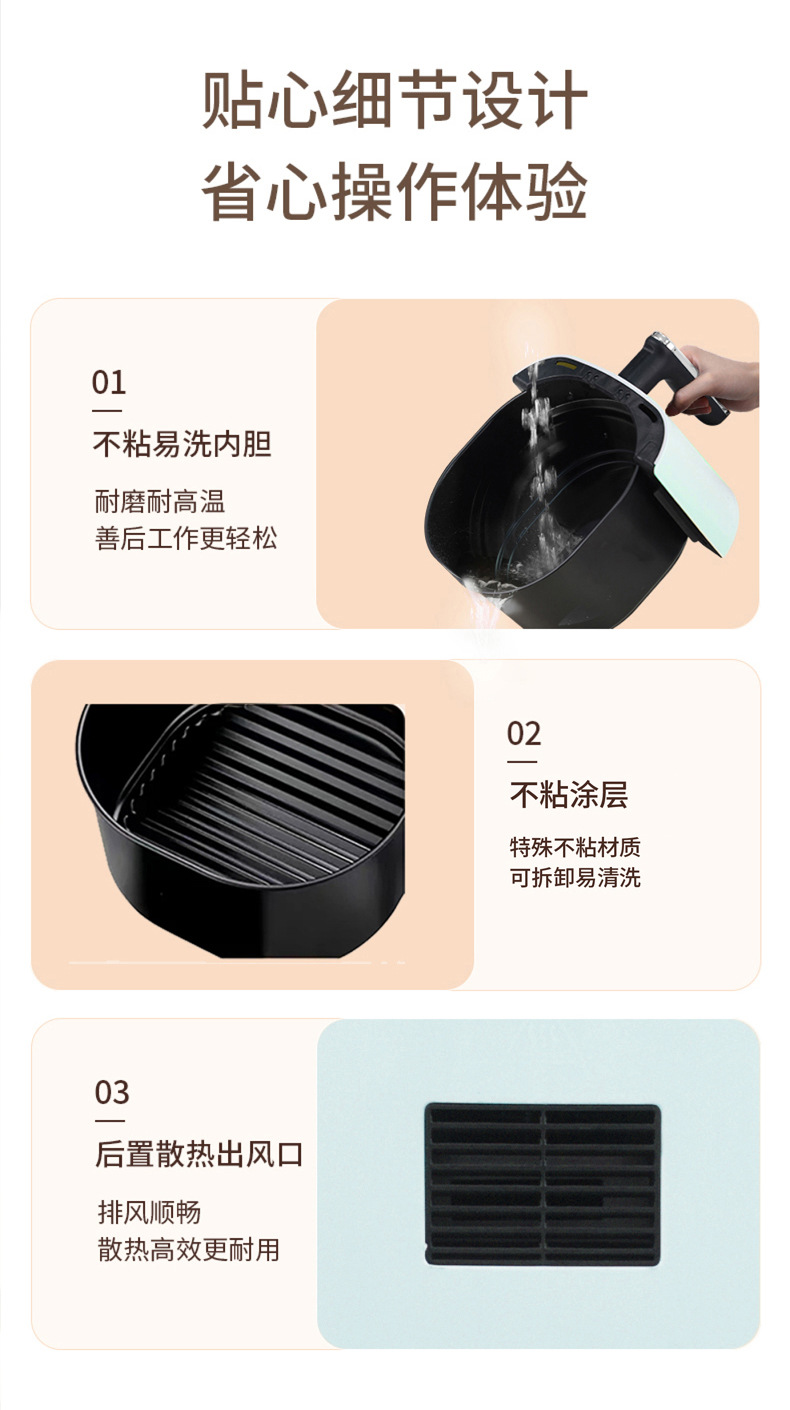 贴心细节设计
省心操作体验

01
不粘易洗内胆
耐磨耐高温
善后工作更轻松

02
不粘涂层
特殊不粘材质
可拆卸易清洗

03
后置散热出风口
排风顺畅
散热高效更耐用