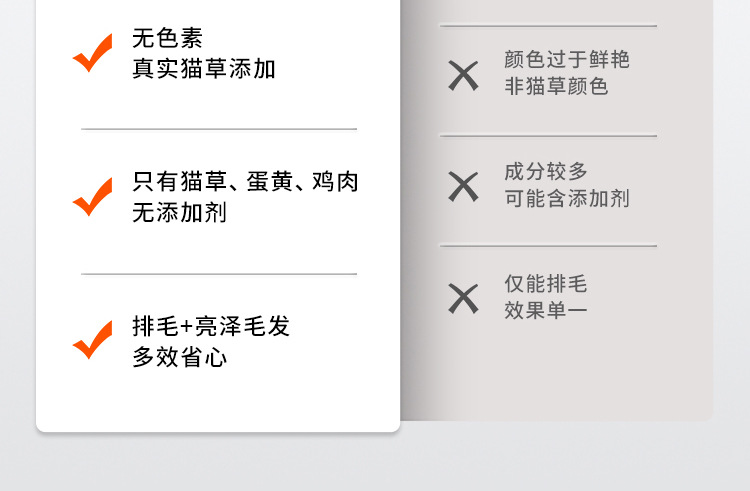 无色素
真实猫草添加

只有猫草、蛋黄、鸡肉
无添加剂

排毛+亮泽毛发
多效省心

颜色过于鲜艳
非猫草颜色

成分较多
可能含添加剂

仅能排毛
效果单一