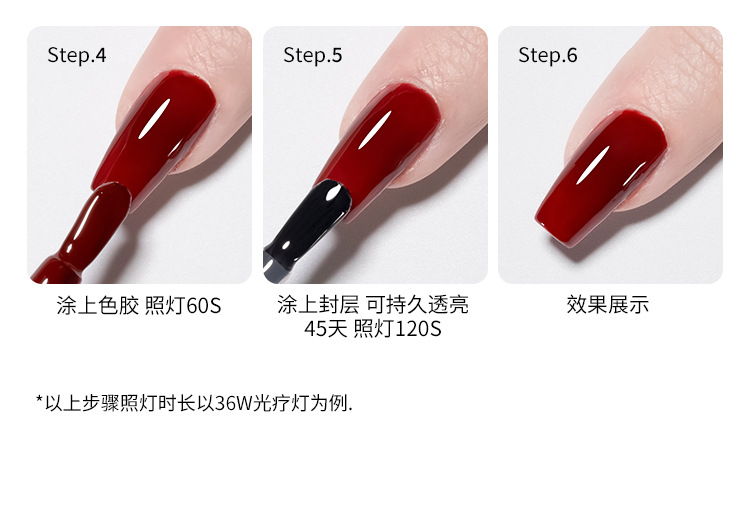 Step.4

涂上色胶 照灯60S

Step.5

涂上封层 可持久透亮 45天 照灯120S

Step.6

效果展示

*以上步骤照灯时长以36W光疗灯为例.