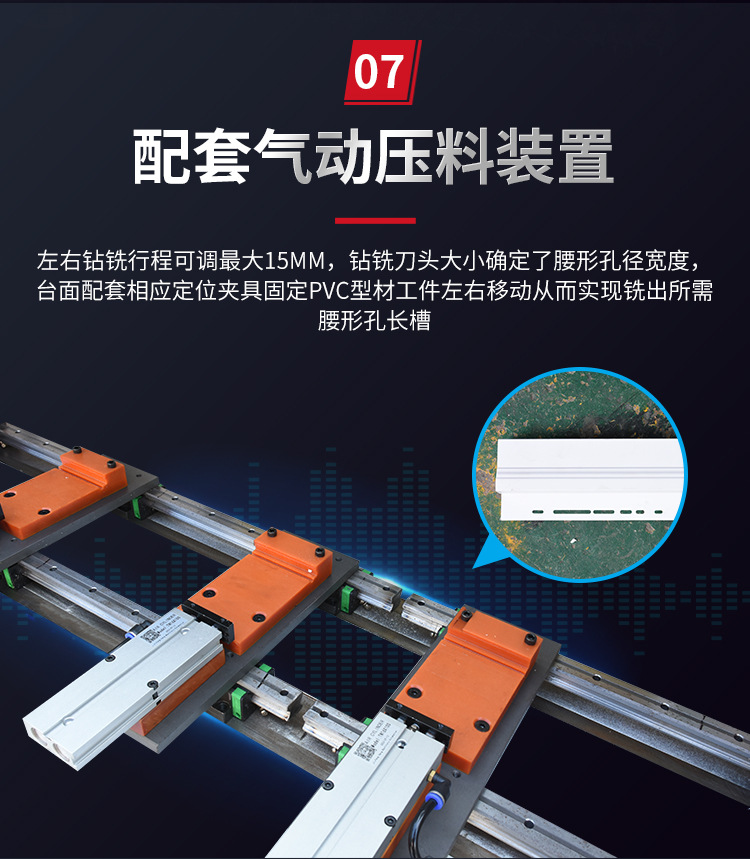 07

配套气动压料装置

左右钻铣行程可调最大15MM，钻铣刀头大小确定了腰形孔径宽度，台面配套相应定位夹具固定PVC型材工件左右移动从而实现铣出所需腰形孔长槽