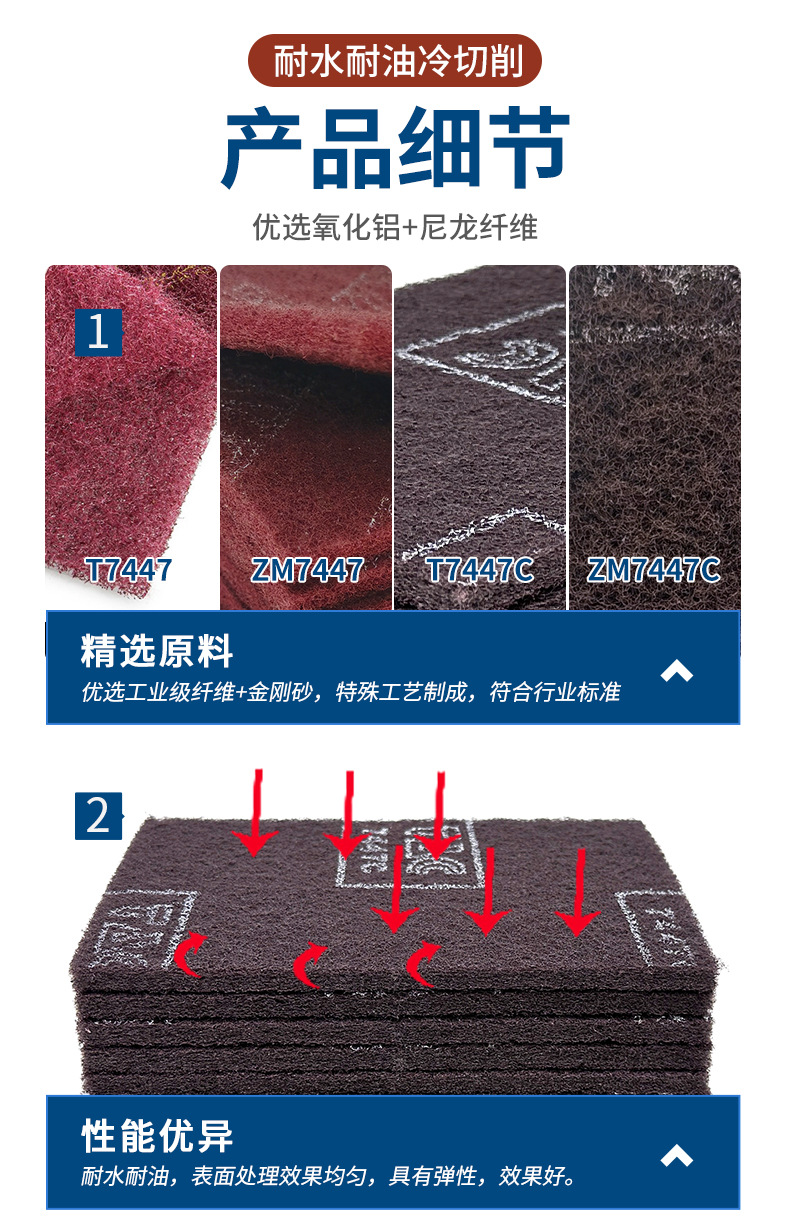 耐水耐油冷切削

产品细节

优选氧化铝+尼龙纤维

1

T7447

ZM7447

T7447C

ZM7447C

精选原料

优选工业级纤维+金刚砂，特殊工艺制成，符合行业标准

2

性能优异

耐水耐油，表面处理效果均匀，具有弹性，效果好。