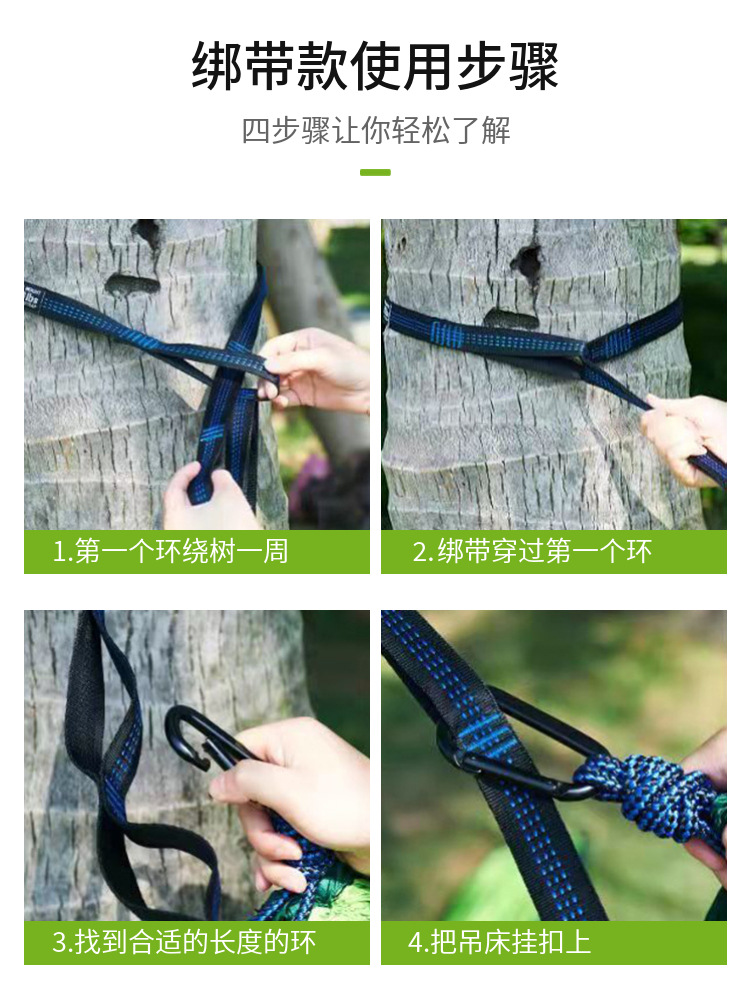 绑带款使用步骤

四步骤让你轻松了解

1.第一个环绕树一周

2.绑带穿过第一个环

3.找到合适的长度的环

4.把吊床挂扣上