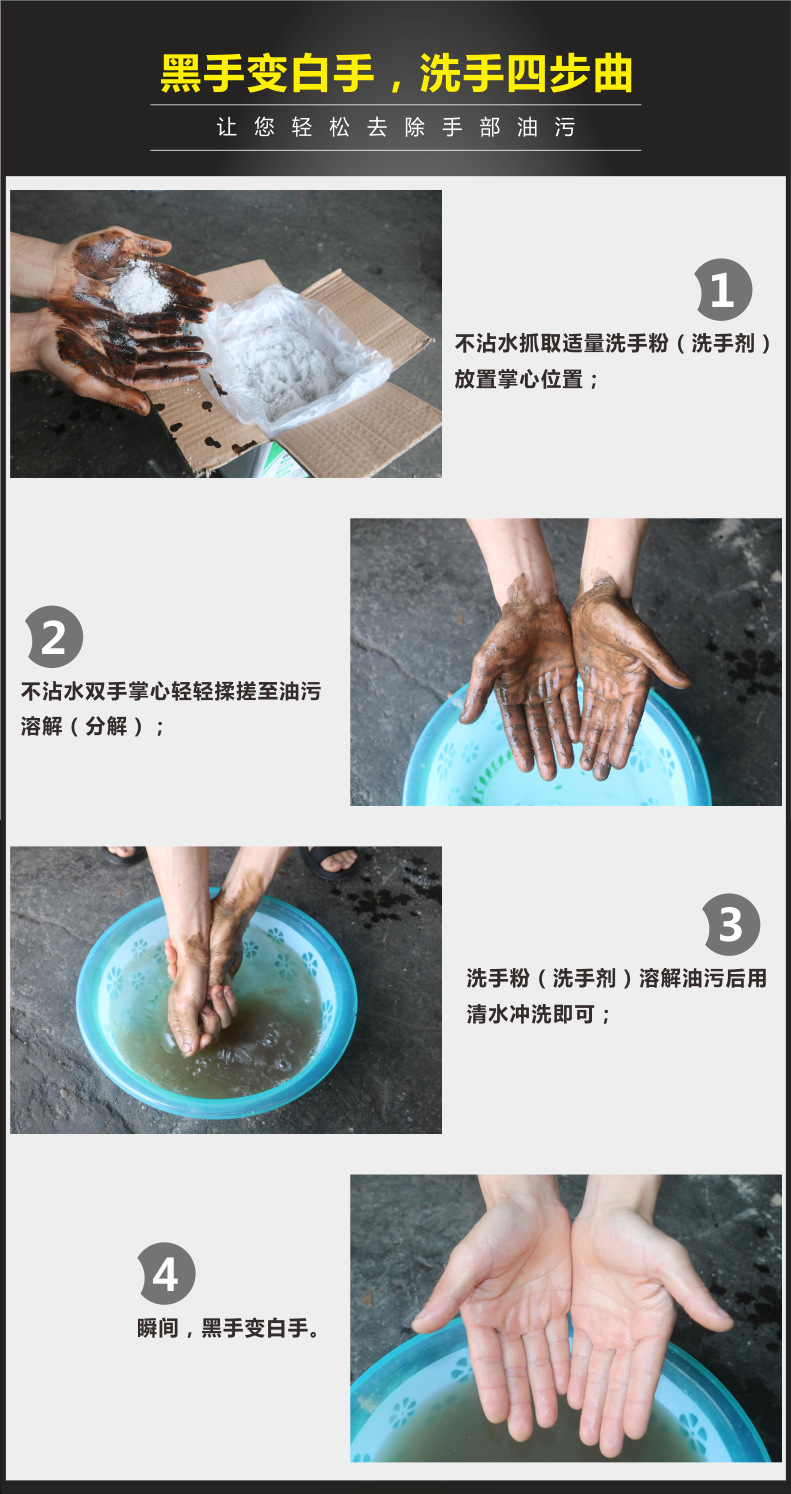 黑手变白手，洗手四步曲

让您轻松去除手部油污

1

不沾水抓取适量洗手粉（洗手剂）放置掌心位置；

2

不沾水双手掌心轻轻揉搓至油污溶解（分解）；

3

洗手粉（洗手剂）溶解油污后用清水冲洗即可；

4

瞬间，黑手变白手。