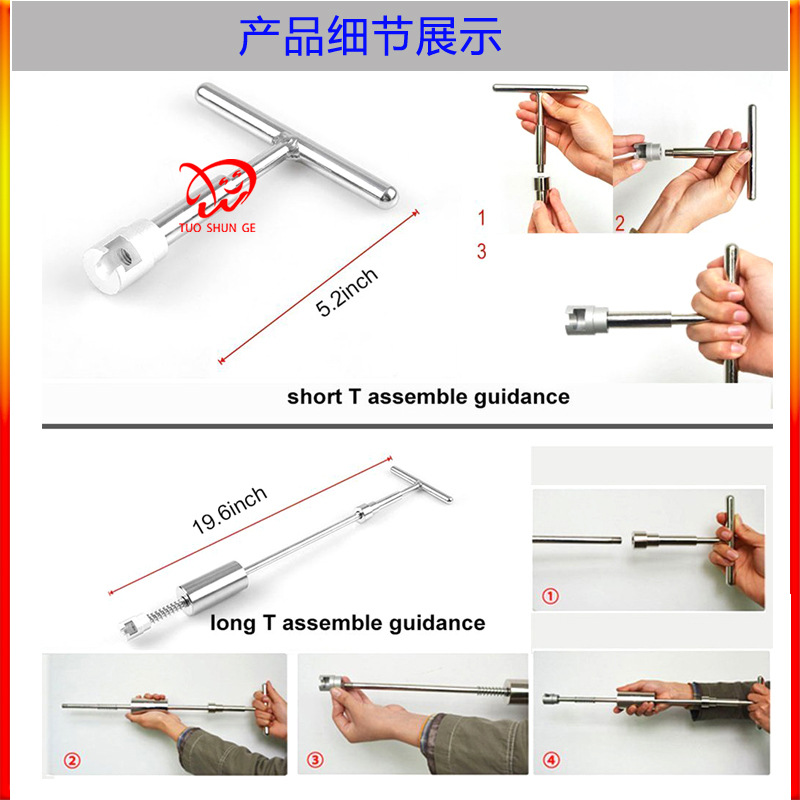 产品细节展示

TUO SHUN GE

5.2inch

1

2

3

short T assemble guidance

19.6inch

long T assemble guidance

①

②

③

④