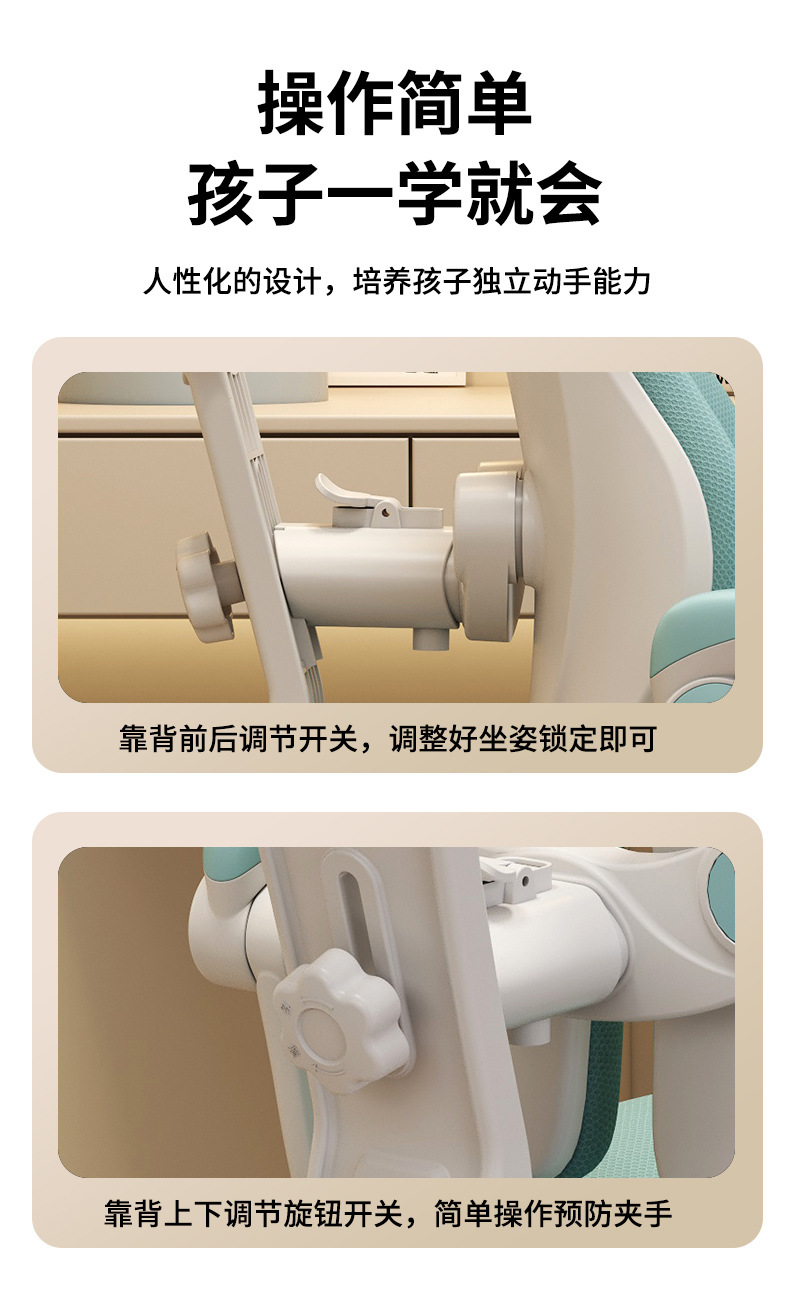 操作简单
孩子一学就会

人性化的设计，培养孩子独立动手能力

靠背前后调节开关，调整好坐姿锁定即可

靠背上下调节旋钮开关，简单操作预防夹手