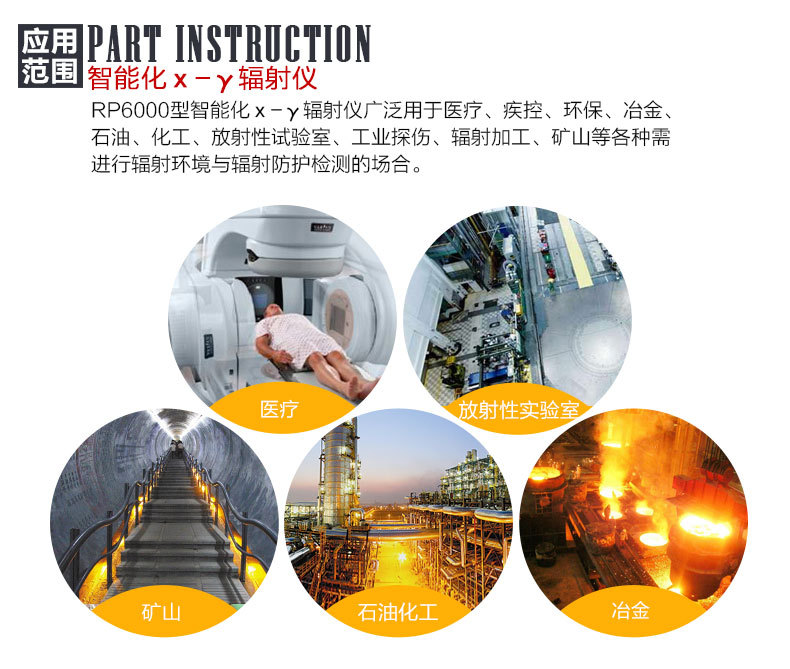 应用范围 PART INSTRUCTION

智能化 x－γ 辐射仪

RP6000型智能化 x－γ 辐射仪广泛用于医疗、疾控、环保、冶金、石油、化工、放射性试验室、工业探伤、辐射加工、矿山等各种需进行辐射环境与辐射防护检测的场合。

医疗

放射性实验室

矿山

石油化工

冶金