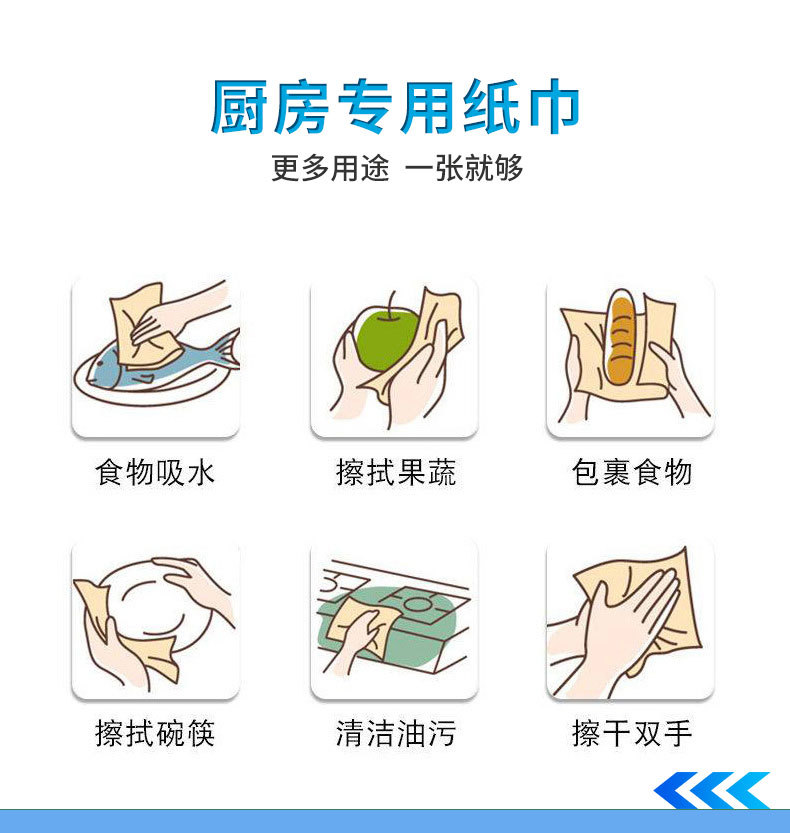 厨房专用纸巾
更多用途 一张就够

食物吸水

擦拭果蔬

包裹食物

擦拭碗筷

清洁油污

擦干双手