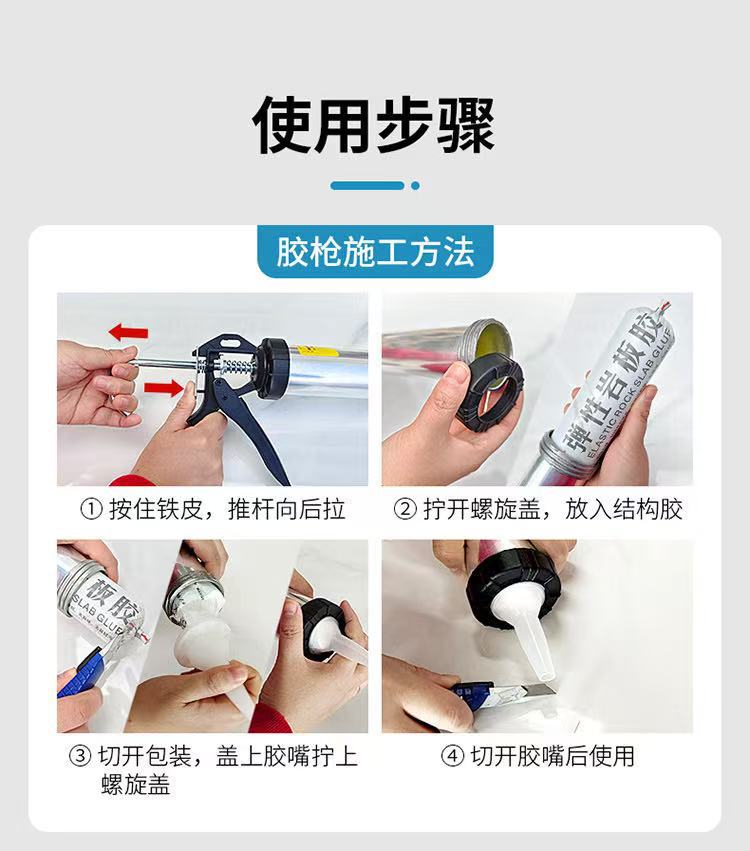 使用步骤

胶枪施工方法

弹性岩板胶
ELASTIC ROCK SLAB GLUE

① 按住铁皮，推杆向后拉

② 拧开螺旋盖，放入结构胶

板胶
SLAB GLUE

③ 切开包装，盖上胶嘴拧上螺旋盖

④ 切开胶嘴后使用