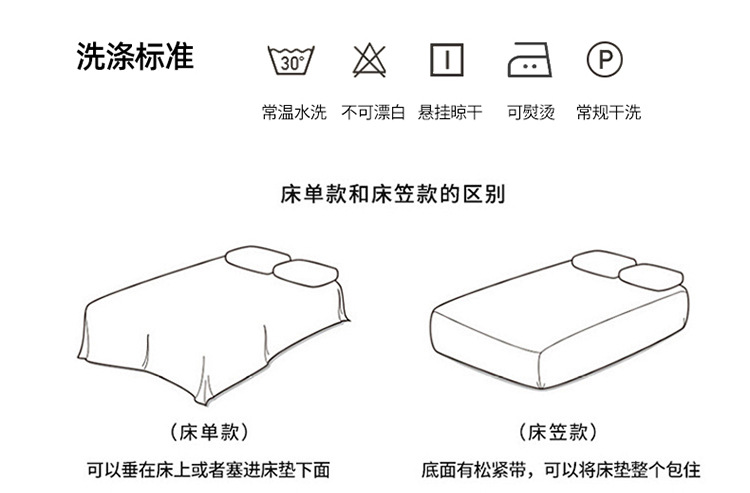 洗涤标准

30°

P

常温水洗 不可漂白 悬挂晾干 可熨烫 常规干洗

床单款和床笠款的区别

（床单款）

可以垂在床上或者塞进床垫下面

（床笠款）

底面有松紧带，可以将床垫整个包住