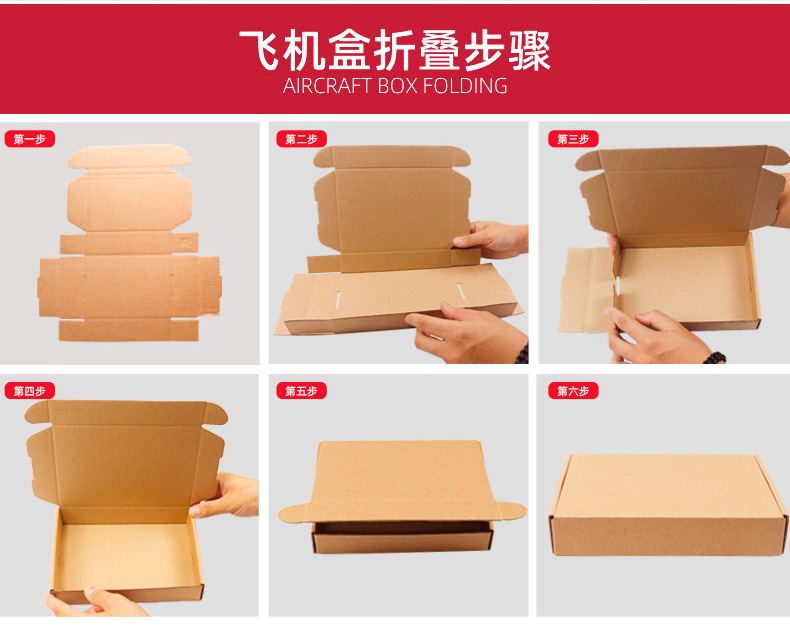 飞机盒折叠步骤
AIRCRAFT BOX FOLDING

第一步

第二步

第三步

第四步

第五步

第六步