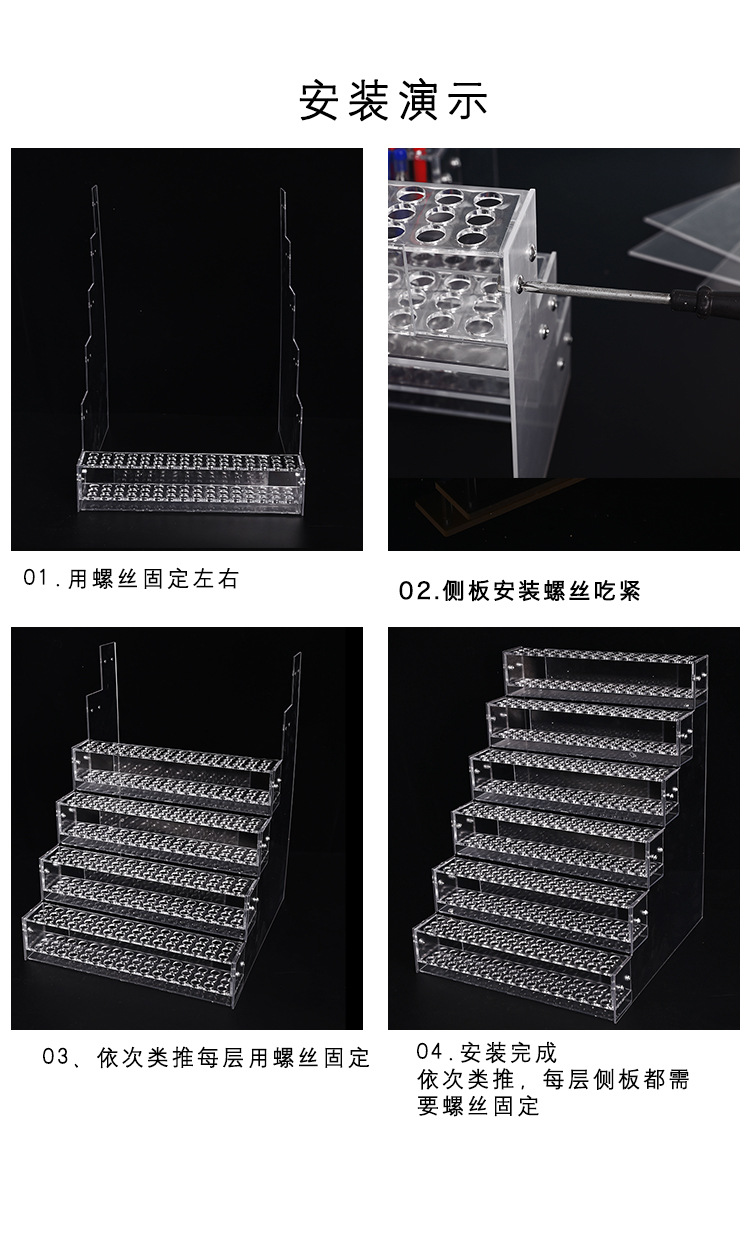 安装演示

01.用螺丝固定左右

02.侧板安装螺丝吃紧

03、依次类推每层用螺丝固定

04.安装完成
依次类推，每层侧板都需要螺丝固定