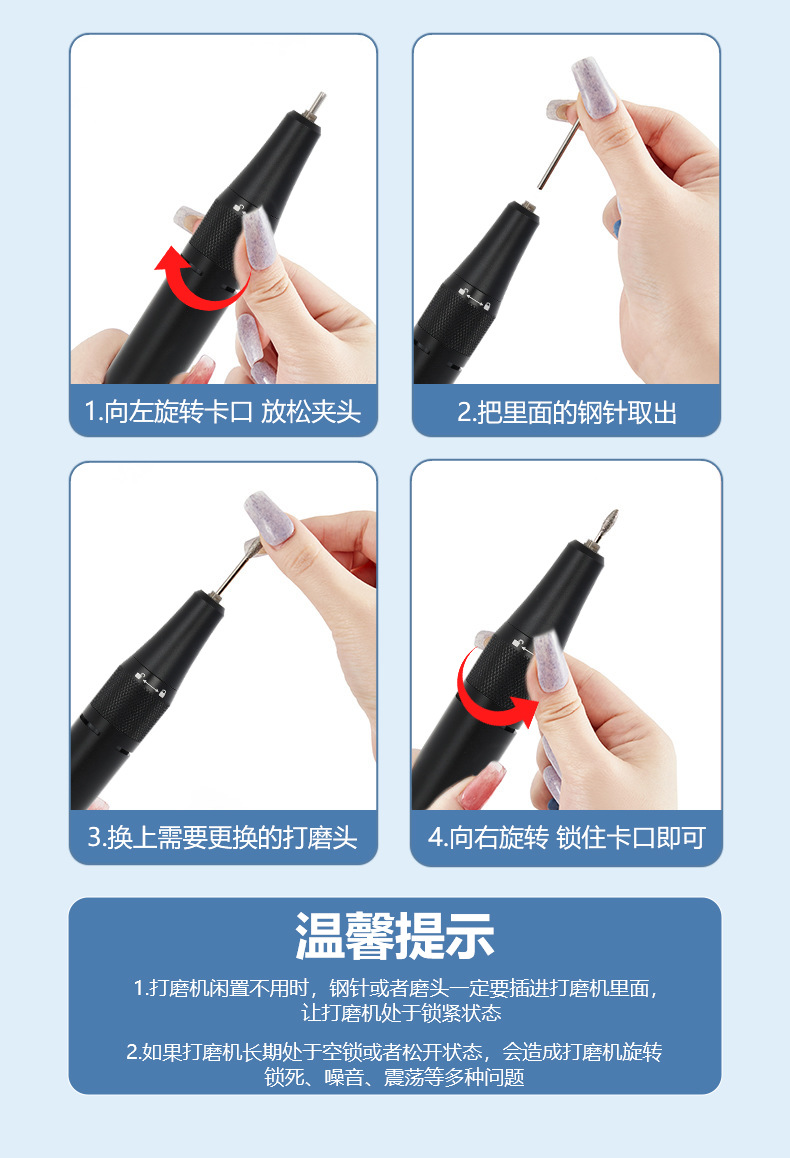 1.向左旋转卡口 放松夹头

2.把里面的钢针取出

3.换上需要更换的打磨头

4.向右旋转 锁住卡口即可

温馨提示

1.打磨机闲置不用时，钢针或者磨头一定要插进打磨机里面，让打磨机处于锁紧状态

2.如果打磨机长期处于空锁或者松开状态，会造成打磨机旋转锁死、噪音、震荡等多种问题