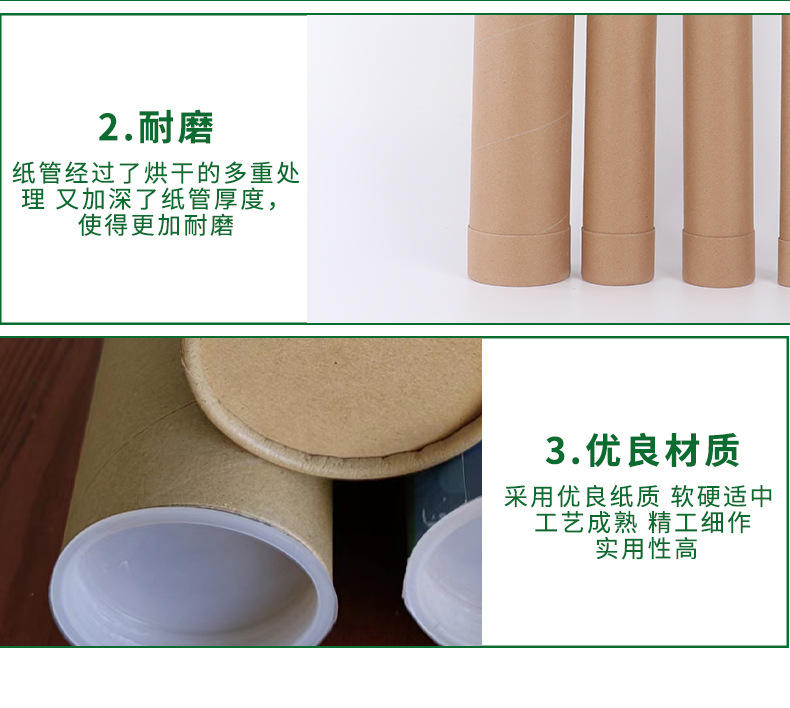 2.耐磨

纸管经过了烘干的多重处理 又加深了纸管厚度，使得更加耐磨

3.优良材质

采用优良纸质 软硬适中
工艺成熟 精工细作
实用性高