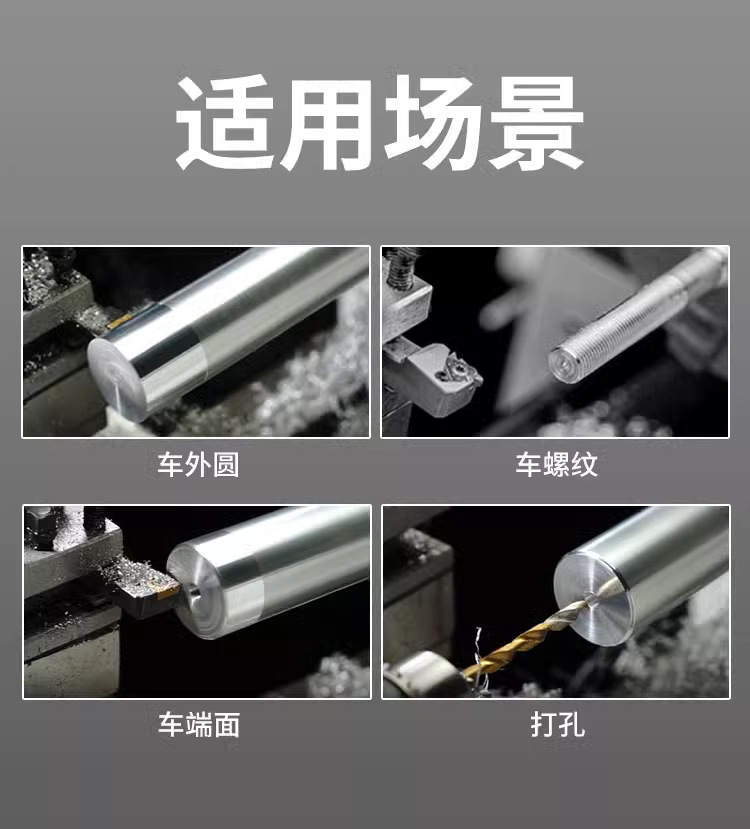 适用场景

车外圆

车螺纹

车端面

打孔