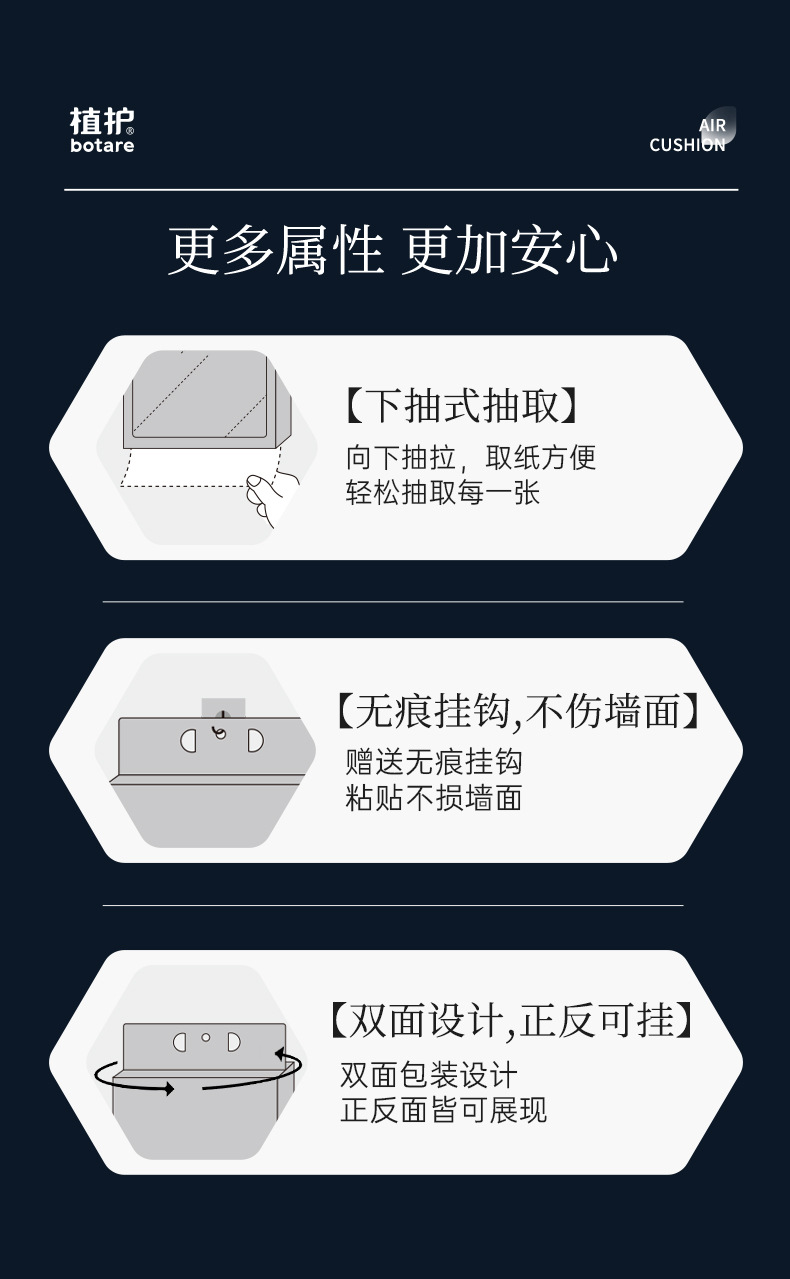 植护®
botare

AIR
CUSHION

更多属性 更加安心

【下抽式抽取】
向下抽拉，取纸方便
轻松抽取每一张

【无痕挂钩,不伤墙面】
赠送无痕挂钩
粘贴不损墙面

【双面设计,正反可挂】
双面包装设计
正反面皆可展现