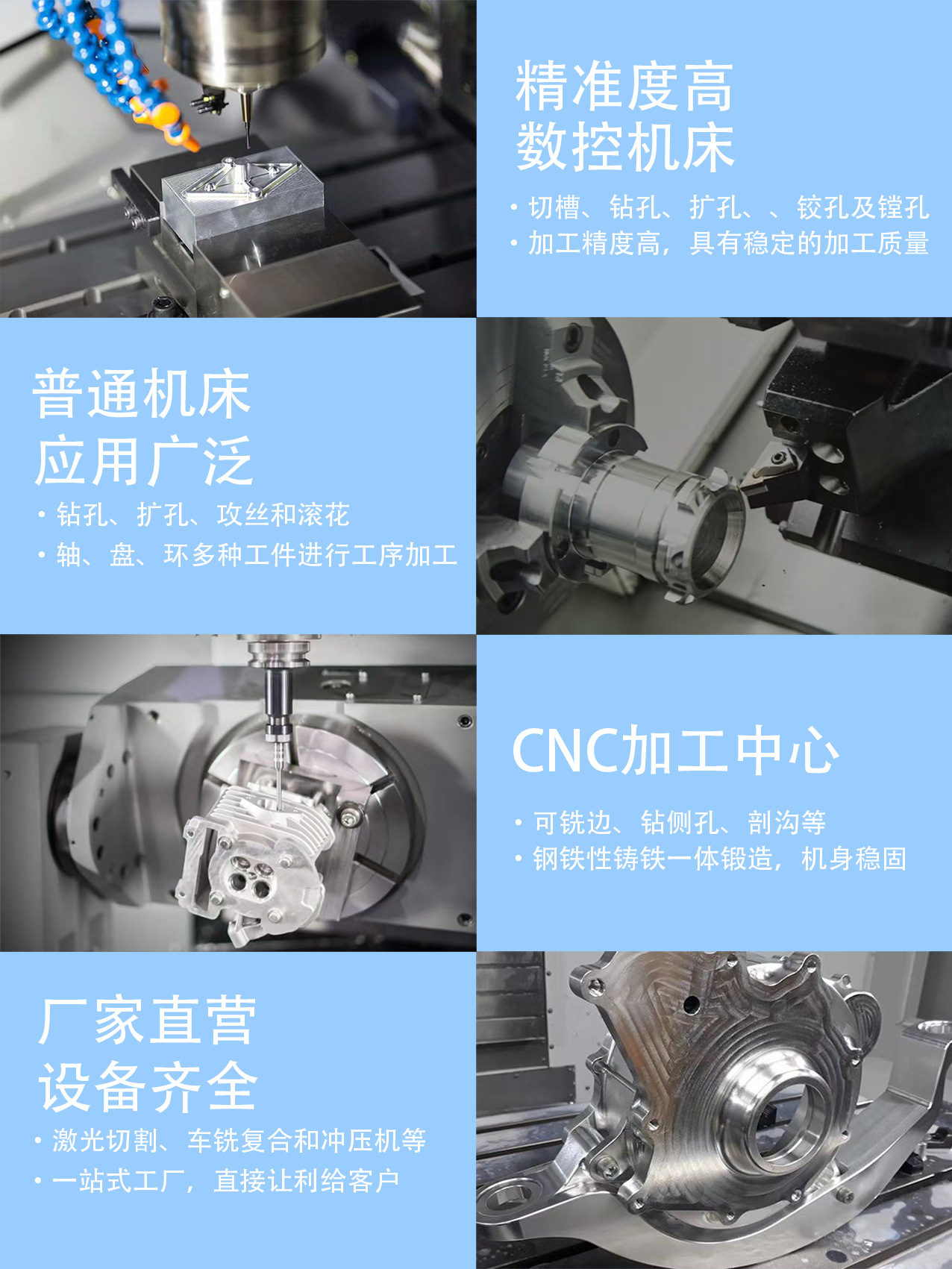 精准度高
数控机床

· 切槽、钻孔、扩孔、、铰孔及镗孔
· 加工精度高，具有稳定的加工质量

普通机床
应用广泛

· 钻孔、扩孔、攻丝和滚花
· 轴、盘、环多种工件进行工序加工

CNC加工中心

· 可铣边、钻侧孔、剖沟等
· 钢铁性铸铁一体锻造，机身稳固

厂家直营
设备齐全

· 激光切割、车铣复合和冲压机等
· 一站式工厂，直接让利给客户