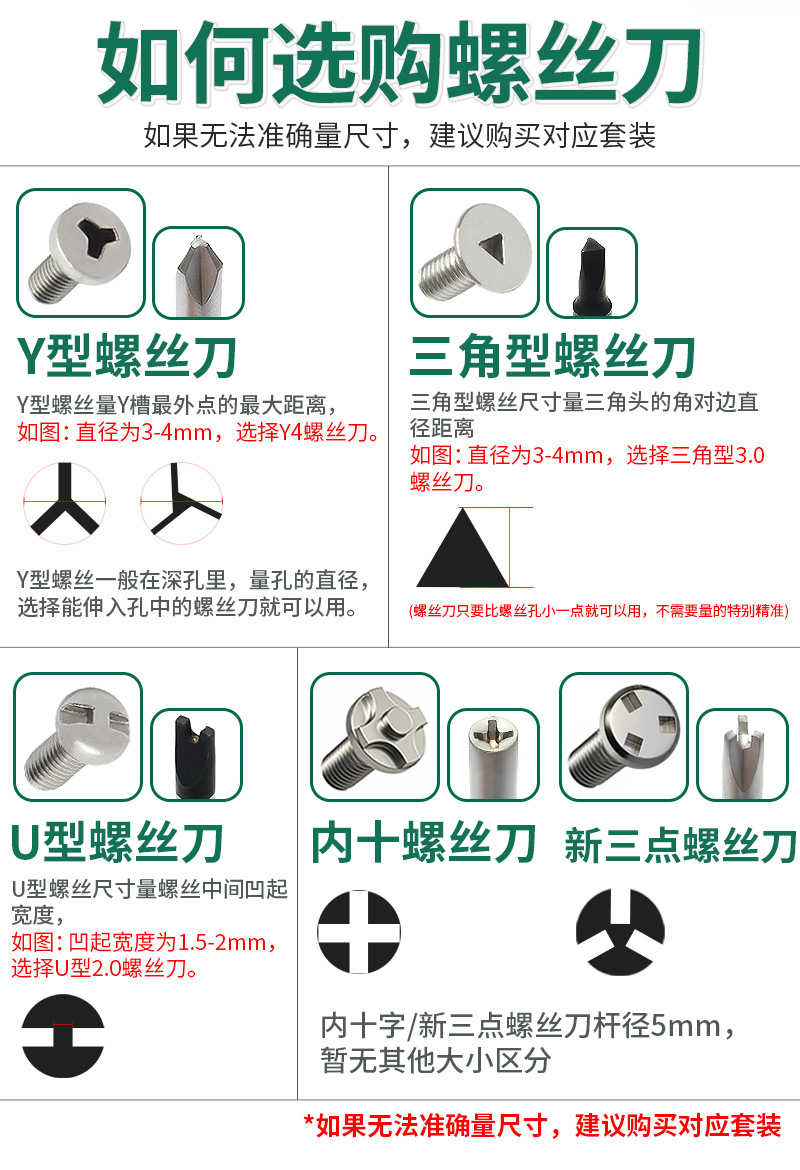 如何选购螺丝刀

如果无法准确量尺寸，建议购买对应套装

Y型螺丝刀

Y型螺丝量Y槽最外点的最大距离，
如图：直径为3-4mm，选择Y4螺丝刀。

Y型螺丝一般在深孔里，量孔的直径，选择能伸入孔中的螺丝刀就可以用。

三角型螺丝刀

三角型螺丝尺寸量三角头的角对边直径距离
如图：直径为3-4mm，选择三角型3.0螺丝刀。

(螺丝刀只要比螺丝孔小一点就可以用，不需要量的特别精准)

U型螺丝刀

U型螺丝尺寸量螺丝中间凹起宽度，
如图：凹起宽度为1.5-2mm，选择U型2.0螺丝刀。

内十螺丝刀

新三点螺丝刀

内十字/新三点螺丝刀杆径5mm，暂无其他大小区分

*如果无法准确量尺寸，建议购买对应套装