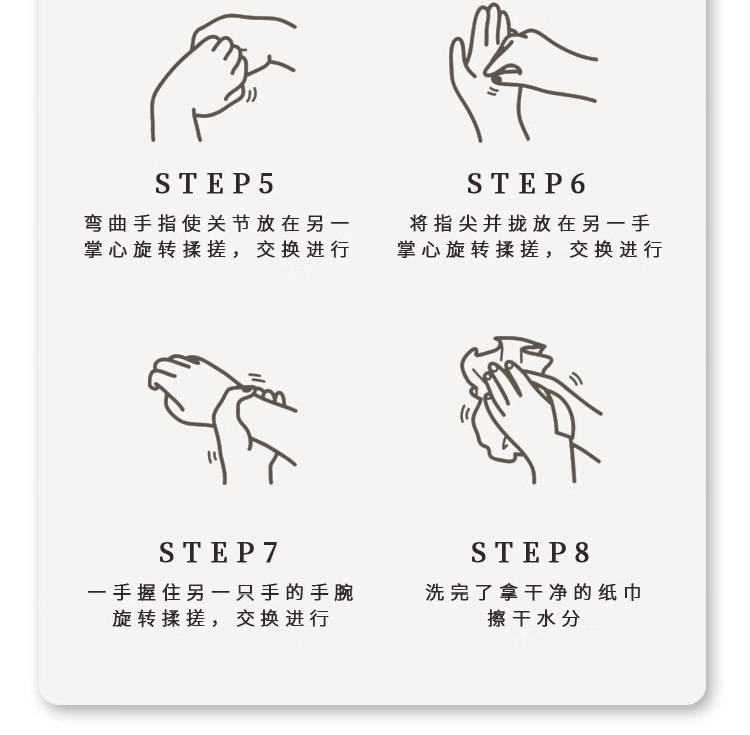 STEP5

弯曲手指使关节放在另一掌心旋转揉搓，交换进行

STEP6

将指尖并拢放在另一手掌心旋转揉搓，交换进行

STEP7

一手握住另一只手的手腕旋转揉搓，交换进行

STEP8

洗完了拿干净的纸巾擦干水分