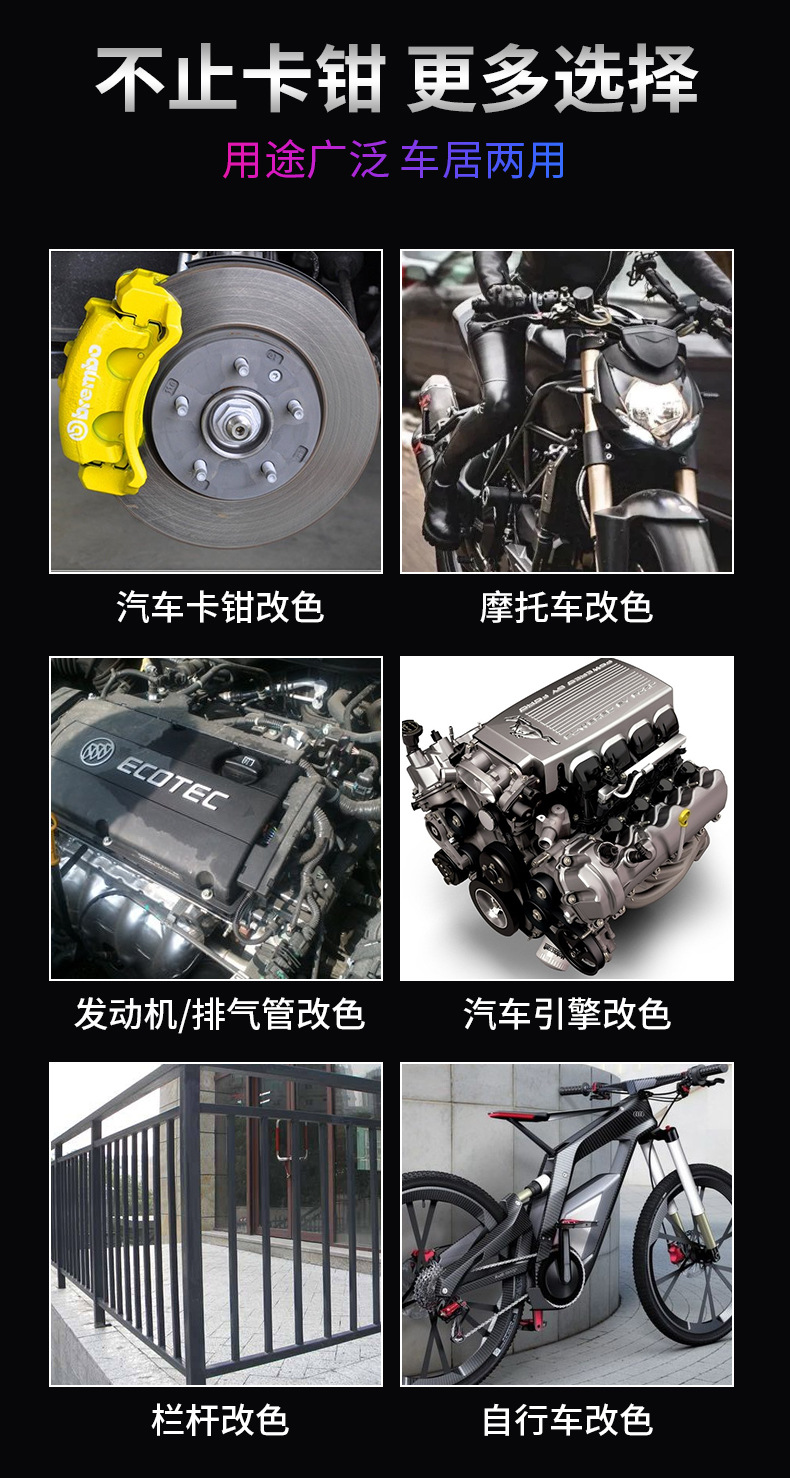 不止卡钳 更多选择

用途广泛 车居两用

brembo

汽车卡钳改色

摩托车改色

ECOTEC

发动机/排气管改色

汽车引擎改色

栏杆改色

自行车改色