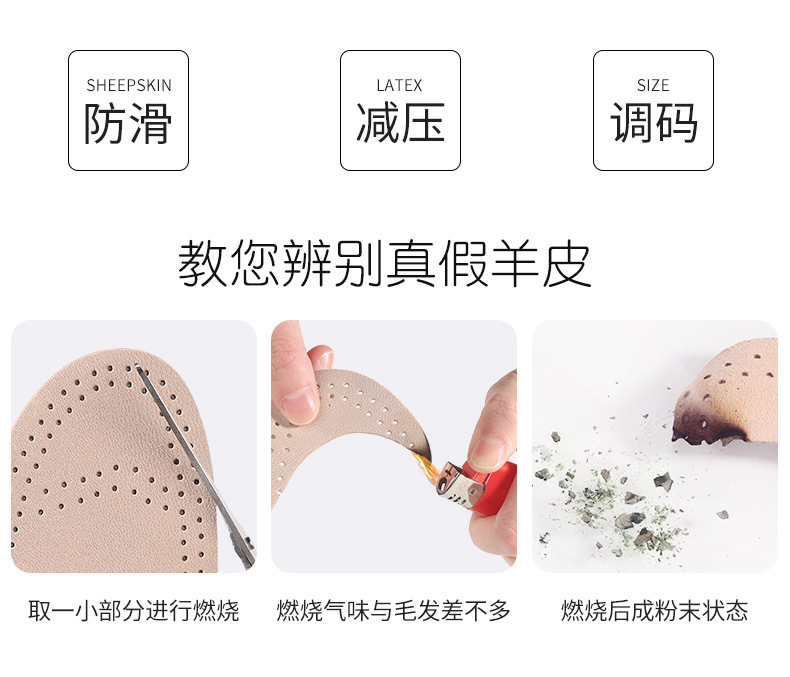 SHEEPSKIN
防滑

LATEX
减压

SIZE
调码

教您辨别真假羊皮

取一小部分进行燃烧

燃烧气味与毛发差不多

燃烧后成粉末状态