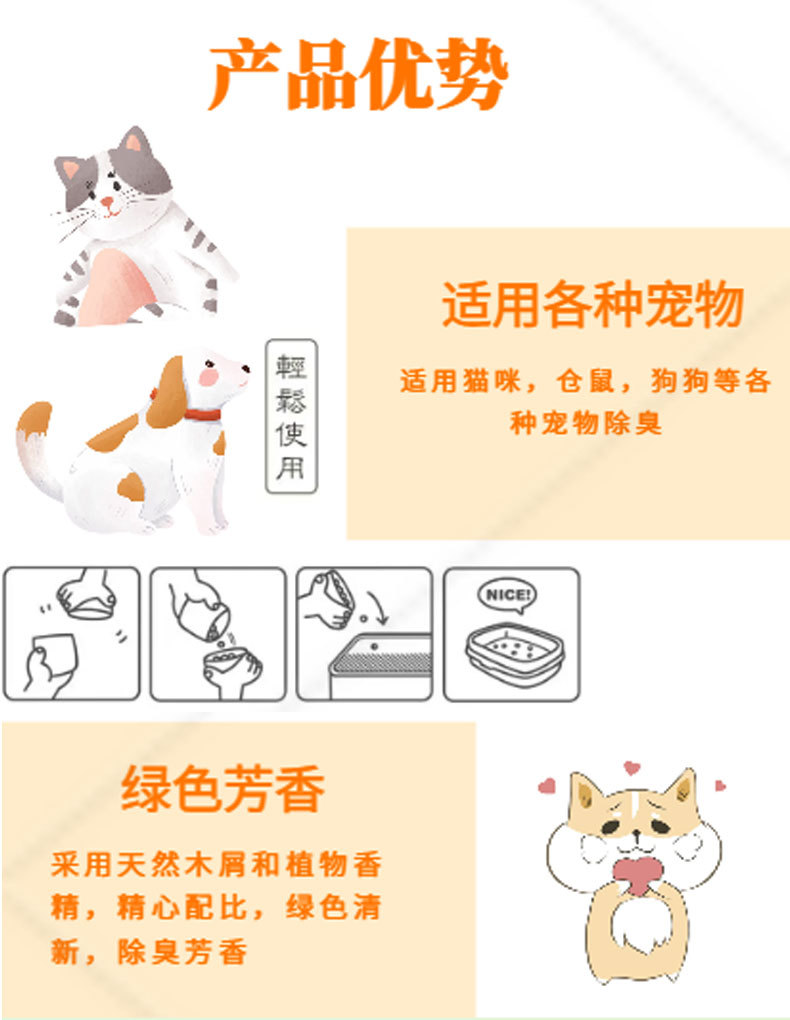 产品优势

適用各种宠物

适用猫咪，仓鼠，狗狗等各种宠物除臭

輕鬆使用

NICE!

绿色芳香

采用天然木屑和植物香精，精心配比，绿色清新，除臭芳香