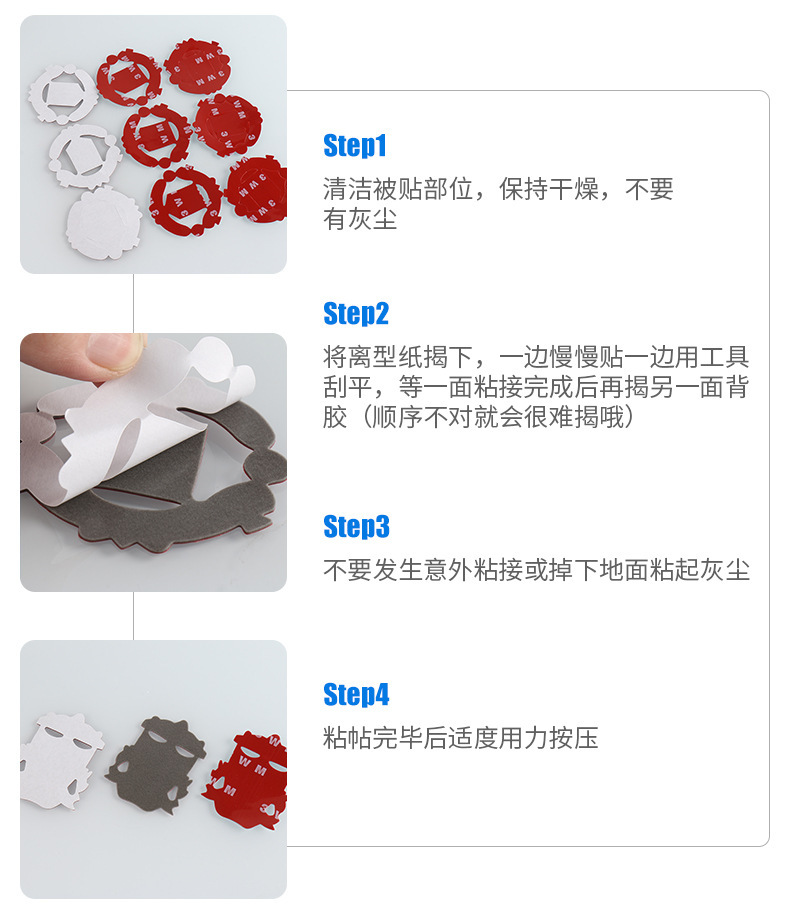 Step1
清洁被贴部位，保持干燥，不要有灰尘

Step2
将离型纸揭下，一边慢慢贴一边用工具刮平，等一面粘接完成后再揭另一面背胶（顺序不对就会很难揭哦）

Step3
不要发生意外粘接或掉下地面粘起灰尘

Step4
粘帖完毕后适度用力按压