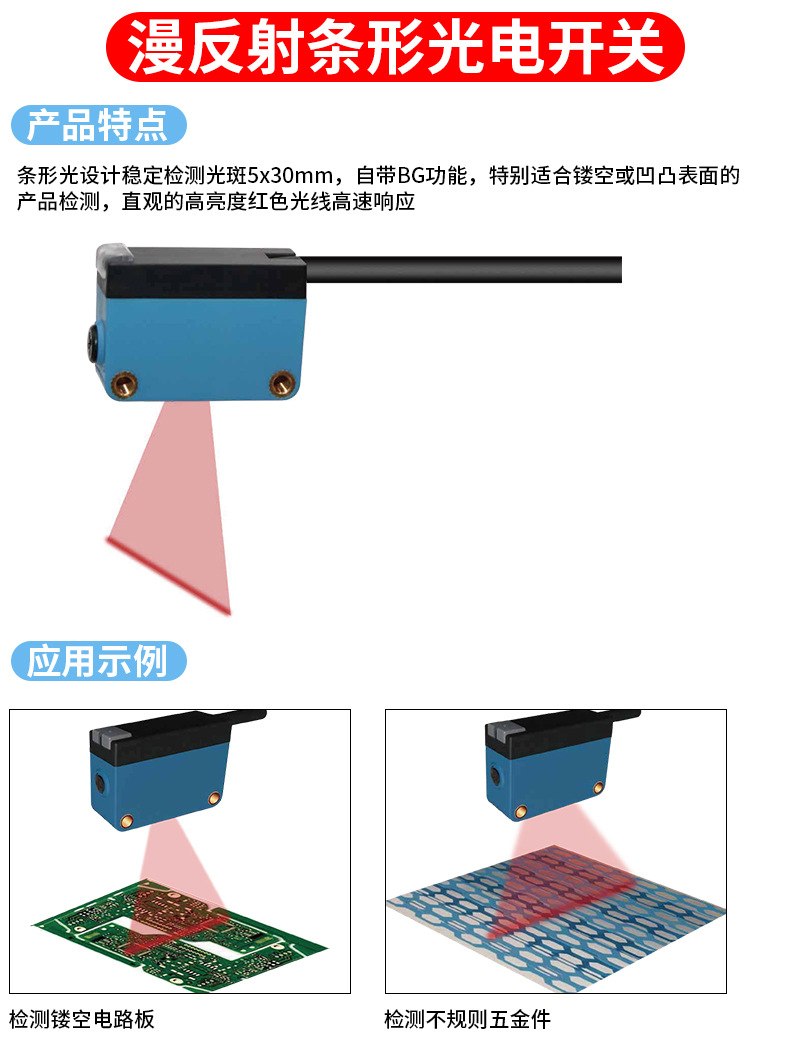 漫反射条形光电开关

产品特点

条形光设计稳定检测光斑5x30mm，自带BG功能，特别适合镂空或凹凸表面的产品检测，直观的高亮度红色光线高速响应

应用示例

检测镂空电路板

检测不规则五金件