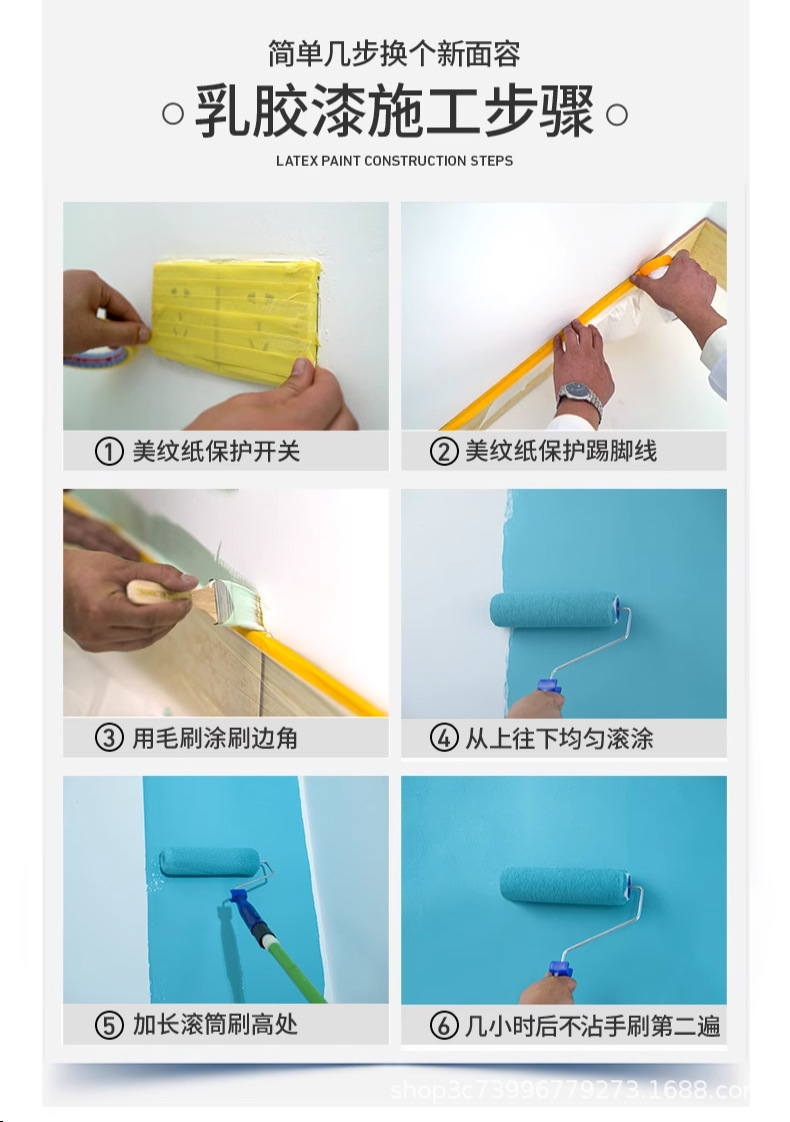 简单几步换个新面容

○乳胶漆施工步骤○

LATEX PAINT CONSTRUCTION STEPS

① 美纹纸保护开关

② 美纹纸保护踢脚线

③ 用毛刷涂刷边角

④ 从上往下均匀滚涂

⑤ 加长滚筒刷高处

⑥ 几小时后不沾手刷第二遍

shop3c73996779273.1688.co