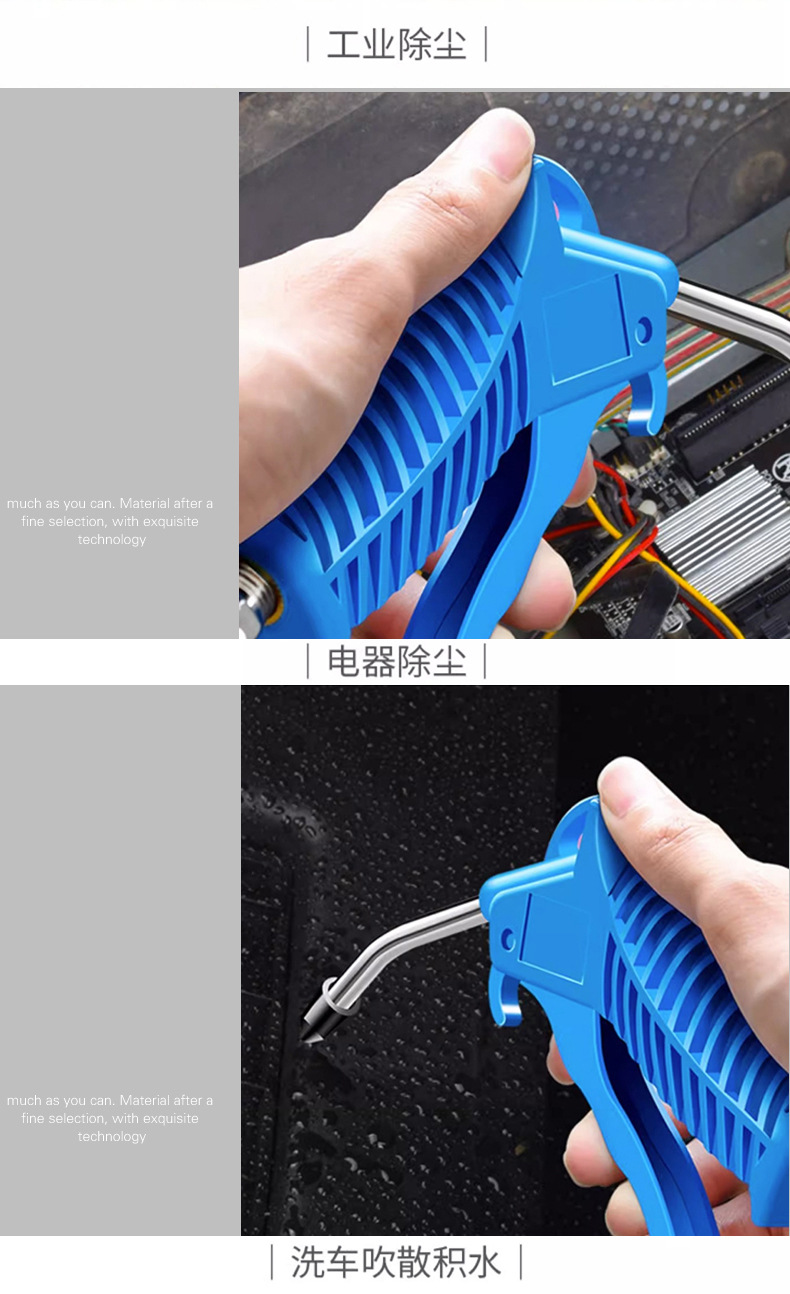 | 工业除尘 |

much as you can. Material after a fine selection, with exquisite technology

| 电器除尘 |

much as you can. Material after a fine selection, with exquisite technology

| 洗车吹散积水 |