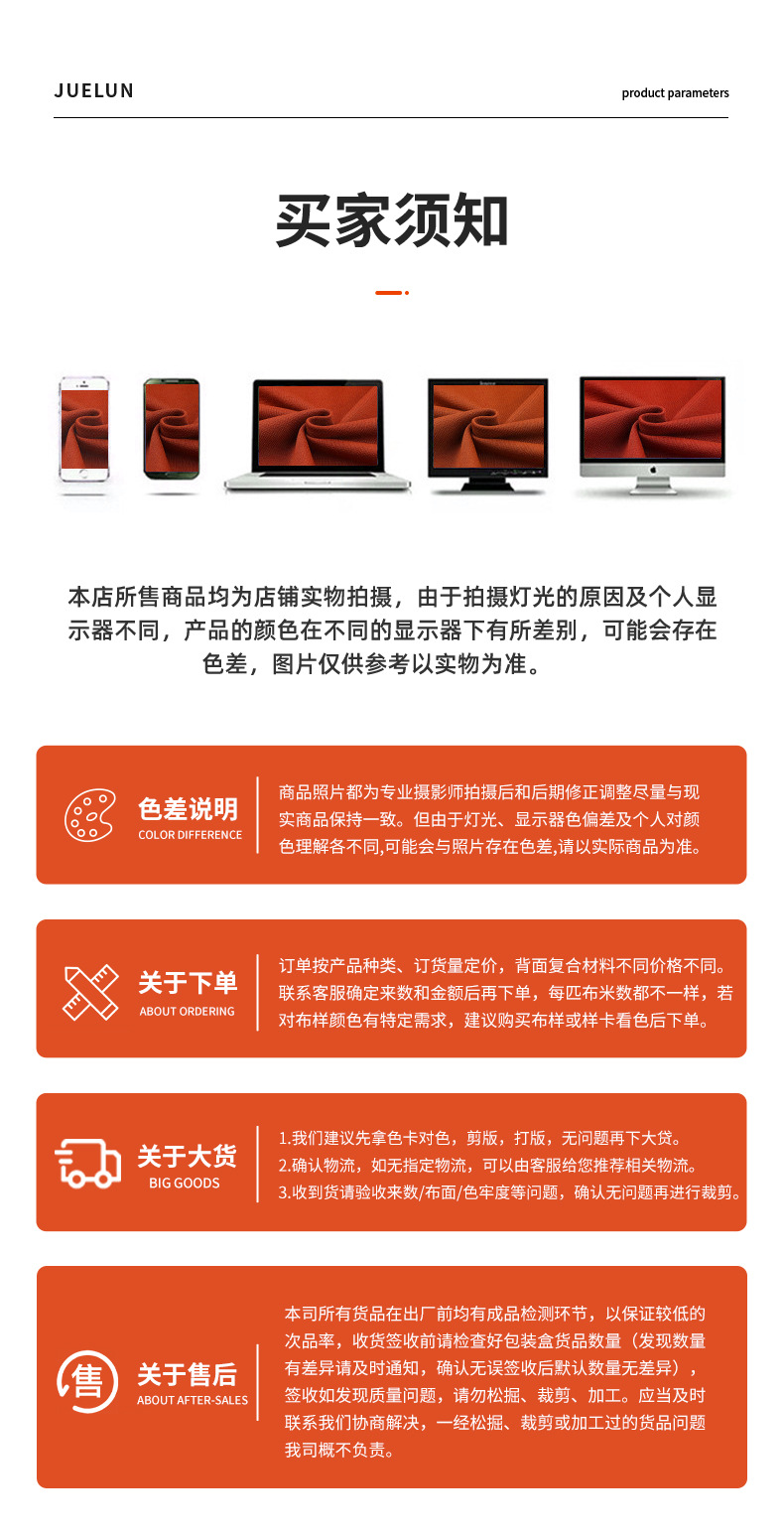 JUELUN

product parameters

买家须知

本店所售商品均为店铺实物拍摄，由于拍摄灯光的原因及个人显示器不同，产品的颜色在不同的显示器下有所差别，可能会存在色差，图片仅供参考以实物为准。

色差说明
COLOR DIFFERENCE

商品照片都为专业摄影师拍摄后和后期修正调整尽量与现实商品保持一致。但由于灯光、显示器色偏差及个人对颜色理解各不同,可能会与照片存在色差,请以实际商品为准。

关于下单
ABOUT ORDERING

订单按产品种类、订货量定价，背面复合材料不同价格不同。联系客服确定来数和金额后再下单，每匹布米数都不一样，若对布样颜色有特定需求，建议购买布样或样卡看色后下单。

关于大货
BIG GOODS

1.我们建议先拿色卡对色，剪版，打版，无问题再下大贷。
2.确认物流，如无指定物流，可以由客服给您推荐相关物流。
3.收到货请验收来数/布面/色牢度等问题，确认无问题再进行裁剪。

售

关于售后
ABOUT AFTER-SALES

本司所有货品在出厂前均有成品检测环节，以保证较低的次品率，收货签收前请检查好包装盒货品数量（发现数量有差异请及时通知，确认无误签收后默认数量无差异），签收如发现质量问题，请勿松掘、裁剪、加工。应当及时联系我们协商解决，一经松掘、裁剪或加工过的货品问题我司概不负责。