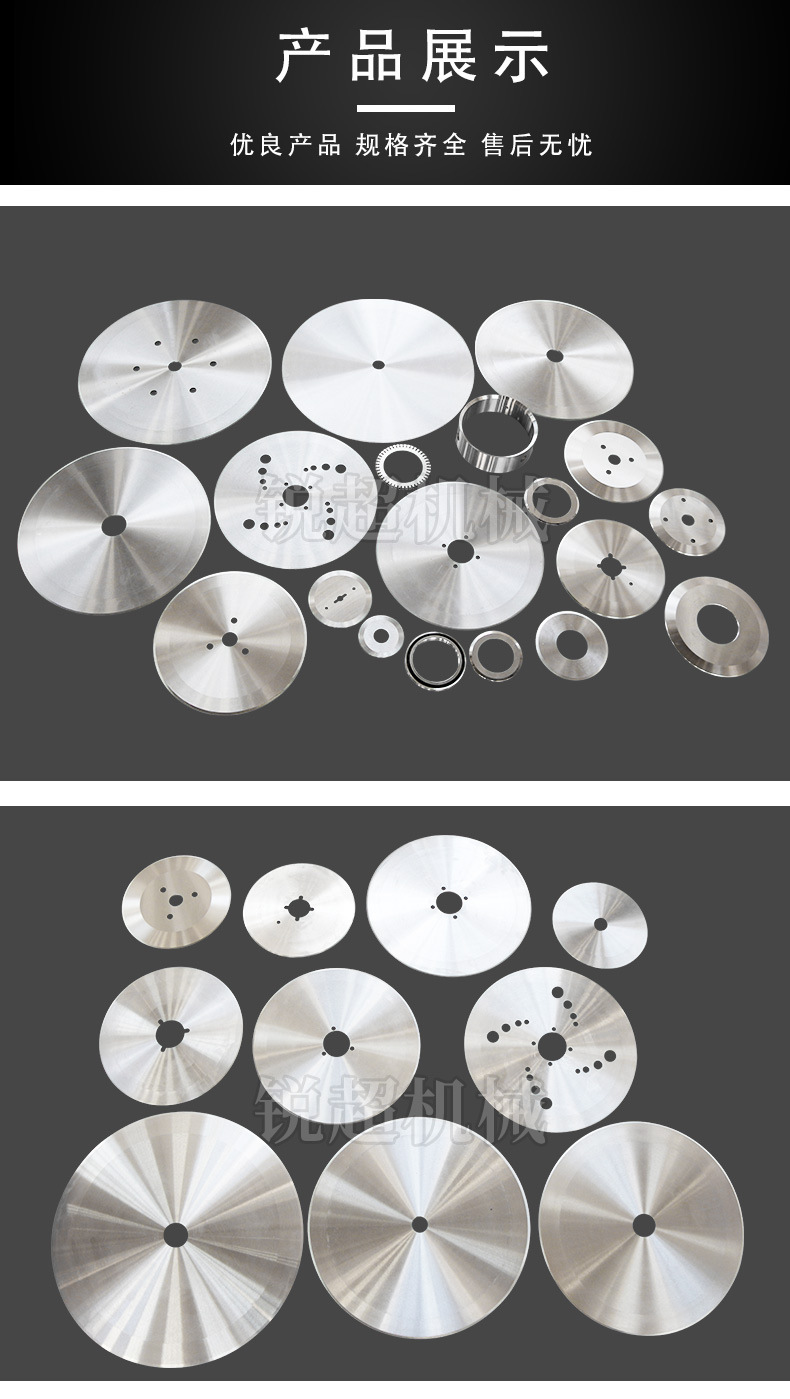 产品展示

优良产品 规格齐全 售后无忧

锐超机械

锐超机械