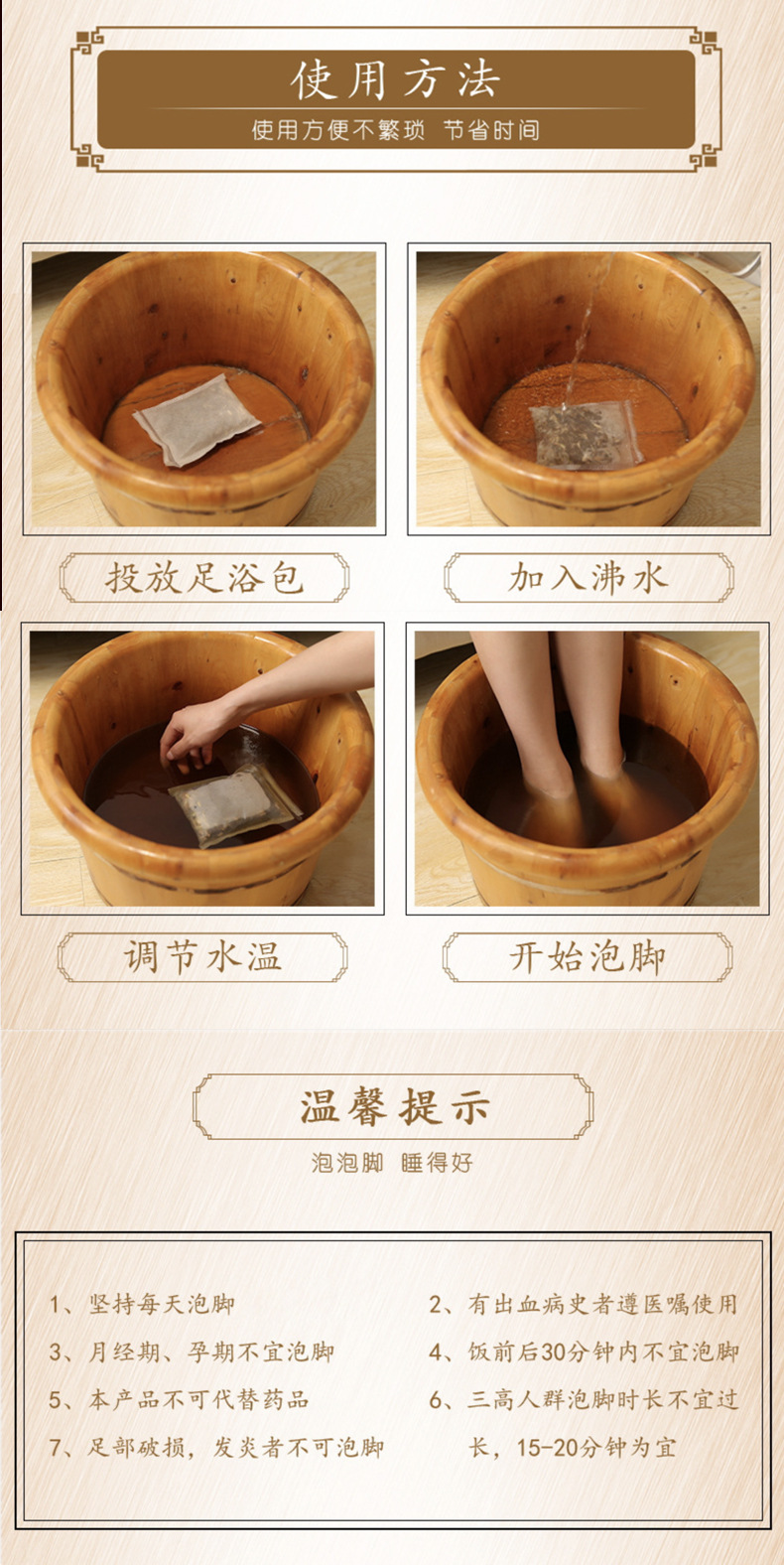 使用方法
使用方便不繁琐 节省时间

投放足浴包

加入沸水

调节水温

开始泡脚

温馨提示
泡泡脚 睡得好

1、坚持每天泡脚
3、月经期、孕期不宜泡脚
5、本产品不可代替药品
7、足部破损，发炎者不可泡脚

2、有出血病史者遵医嘱使用
4、饭前后30分钟内不宜泡脚
6、三高人群泡脚时长不宜过长，15-20分钟为宜