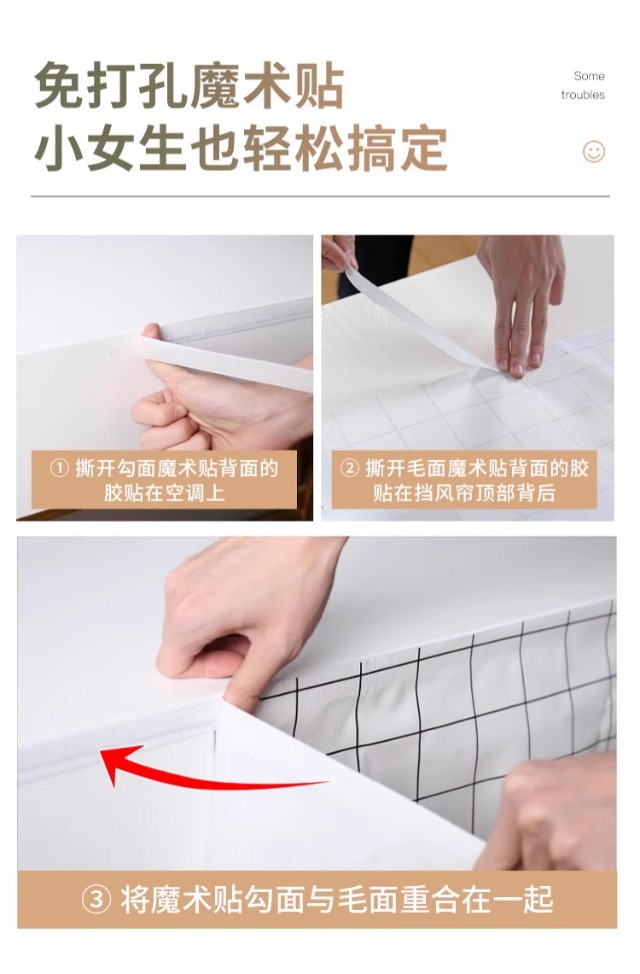 免打孔魔术贴
小女生也轻松搞定

Some troubles

① 撕开勾面魔术贴背面的胶贴在空调上

② 撕开毛面魔术贴背面的胶贴在挡风帘顶部背后

③ 将魔术贴勾面与毛面重合在一起