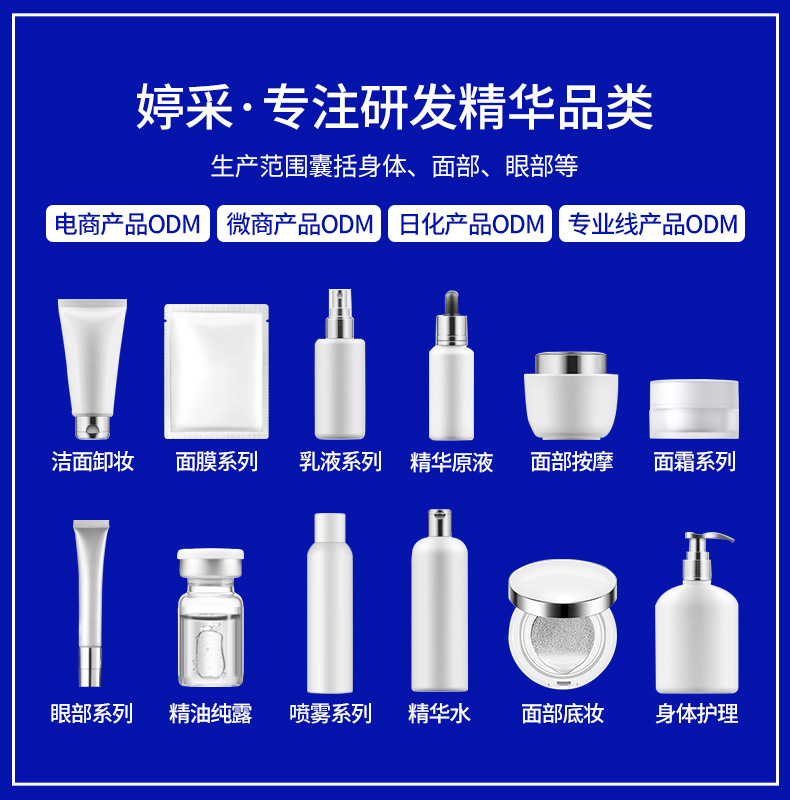 婷采·专注研发精华品类

生产范围囊括身体、面部、眼部等

电商产品ODM 微商产品ODM 日化产品ODM 专业线产品ODM

洁面卸妆 面膜系列 乳液系列 精华原液 面部按摩 面霜系列

眼部系列 精油纯露 喷雾系列 精华水 面部底妆 身体护理