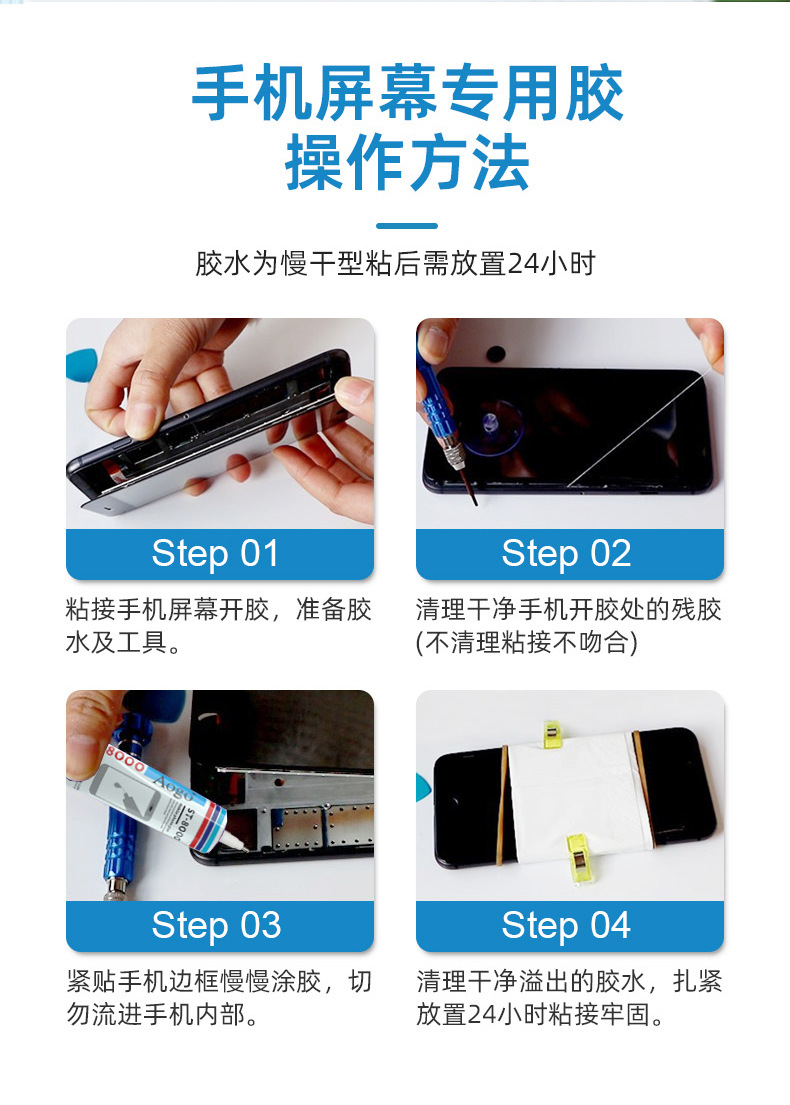 手机屏幕专用胶
操作方法

胶水为慢干型粘后需放置24小时

Step 01

粘接手机屏幕开胶，准备胶水及工具。

Step 02

清理干净手机开胶处的残胶(不清理粘接不吻合)

8000 Aogo ST-8000

Step 03

紧贴手机边框慢慢涂胶，切勿流进手机内部。

Step 04

清理干净溢出的胶水，扎紧放置24小时粘接牢固。