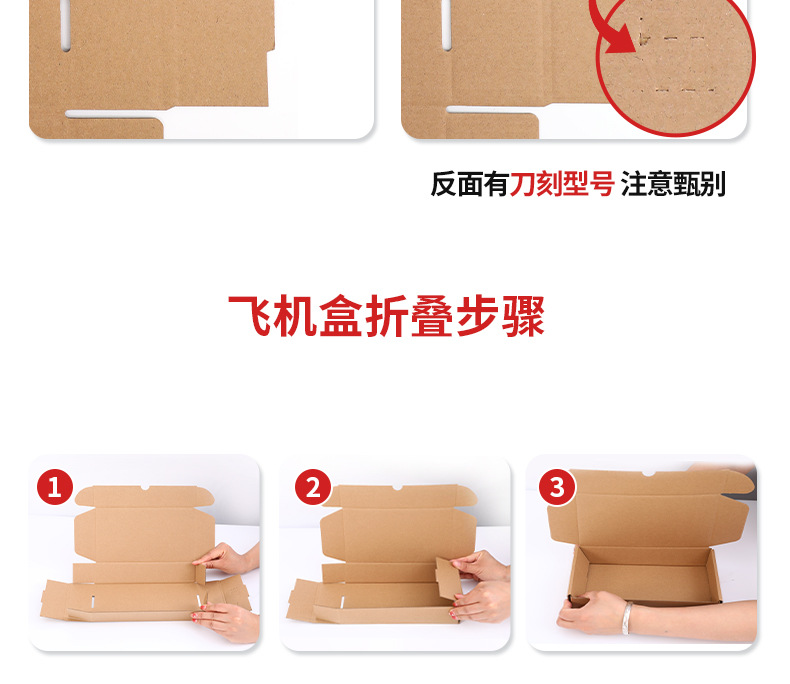 反面有刀刻型号 注意甄别

飞机盒折叠步骤

1

2

3