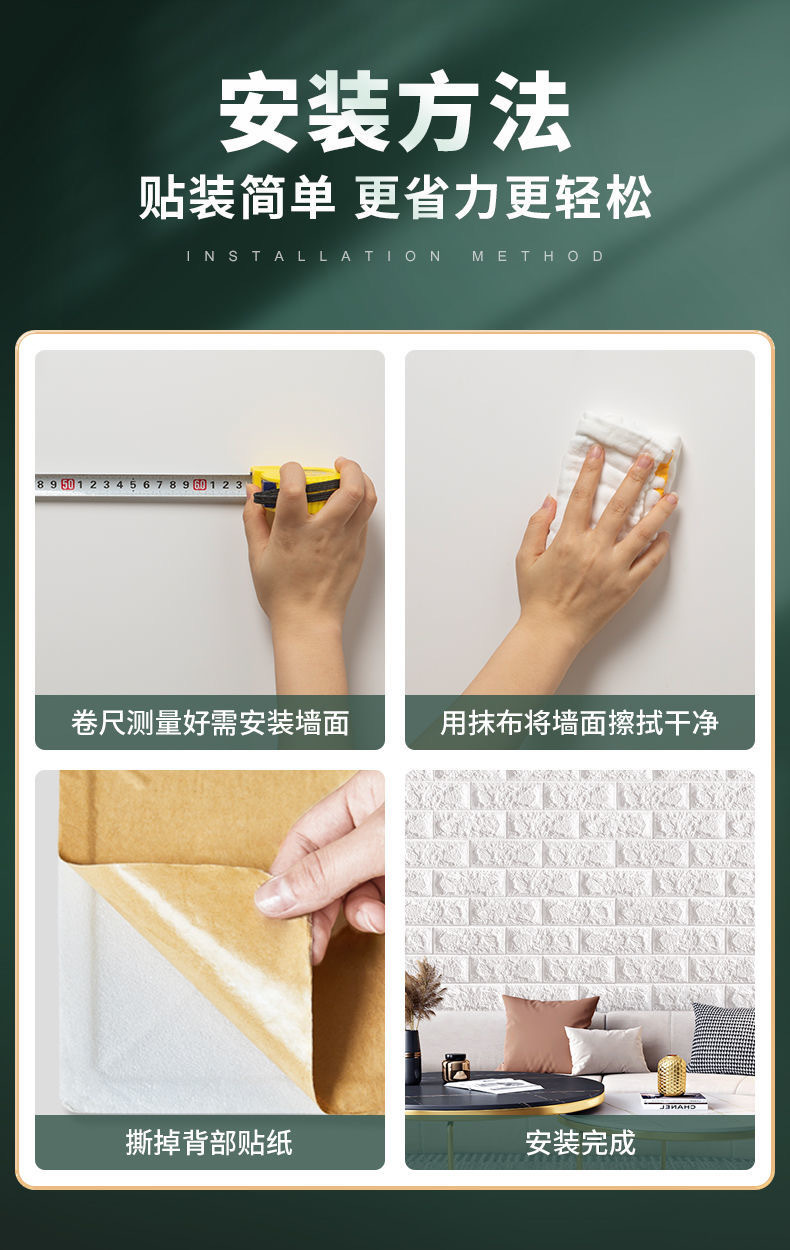 安装方法
贴装简单 更省力更轻松
INSTALLATION METHOD

8 9 50 1 2 3 4 5 6 7 8 9 60 1 2 3

卷尺测量好需安装墙面

用抹布将墙面擦拭干净

撕掉背部贴纸

CHANEL

安装完成