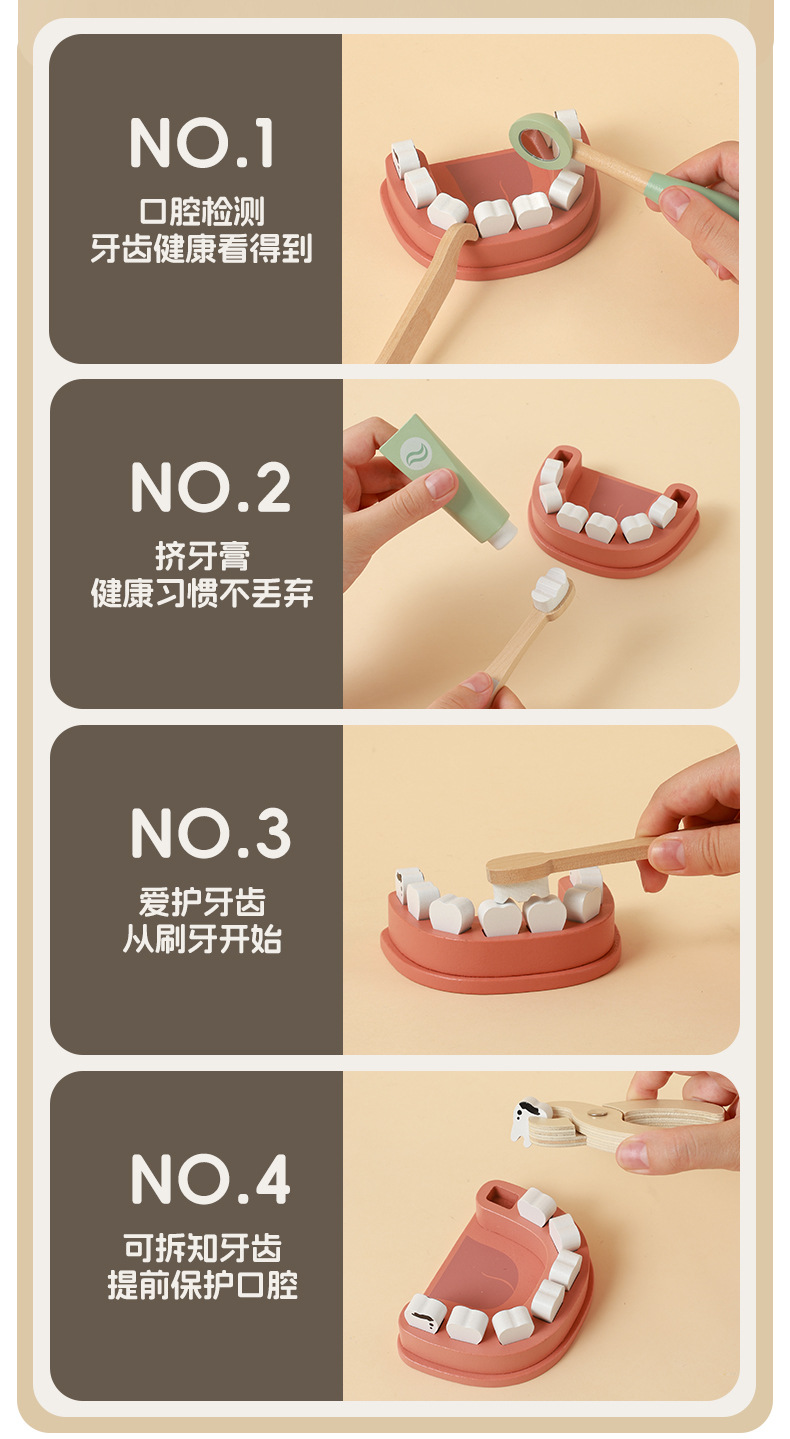 NO.1
口腔检测
牙齿健康看得到

NO.2
挤牙膏
健康习惯不丢弃

NO.3
爱护牙齿
从刷牙开始

NO.4
可拆知牙齿
提前保护口腔