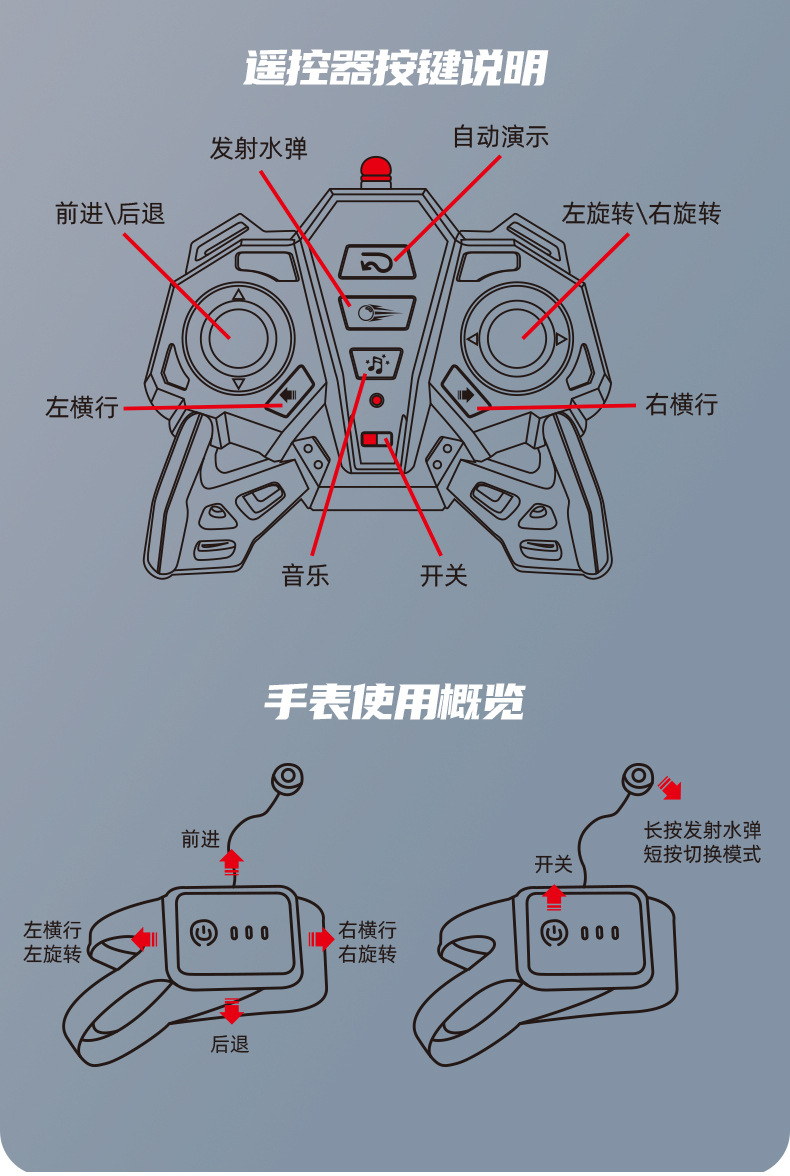 遥控器按键说明

发射水弹

自动演示

前进\后退

左旋转\右旋转

左横行

右横行

音乐

开关

手表使用概览

前进

左横行
左旋转

右横行
右旋转

后退

开关

长按发射水弹
短按切换模式