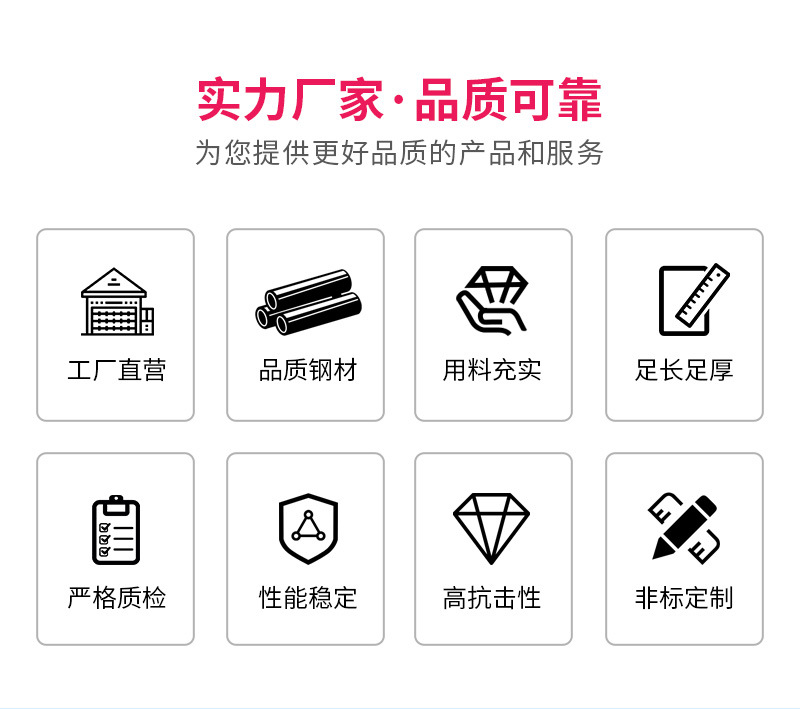 实力厂家·品质可靠

为您提供更好品质的产品和服务

工厂直营

品质钢材

用料充实

足长足厚

严格质检

性能稳定

高抗击性

非标定制