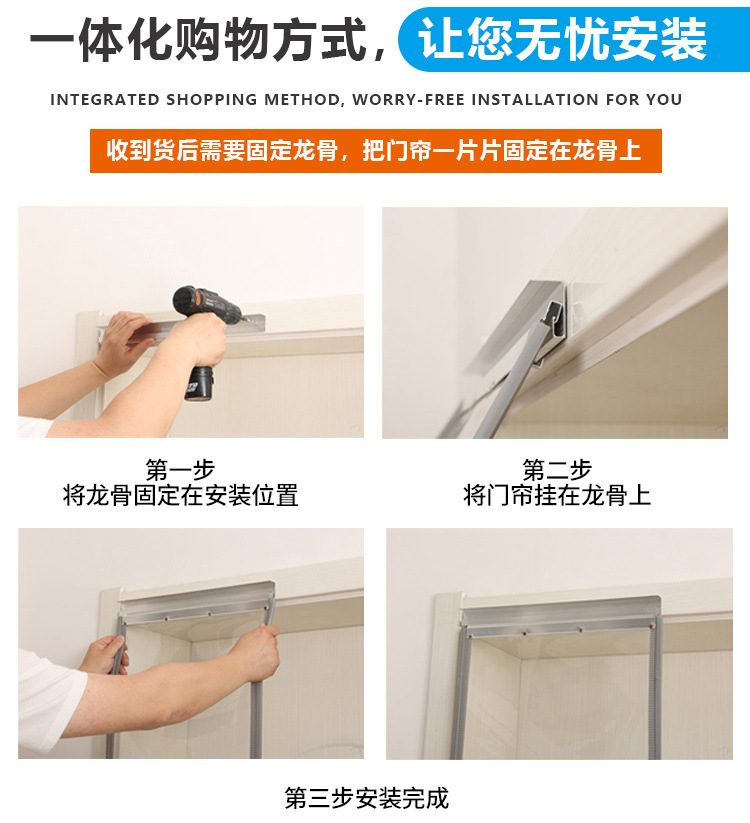 一体化购物方式，让您无忧安装

INTEGRATED SHOPPING METHOD, WORRY-FREE INSTALLATION FOR YOU

收到货后需要固定龙骨，把门帘一片片固定在龙骨上

第一步
将龙骨固定在安装位置

第二步
将门帘挂在龙骨上

第三步安装完成