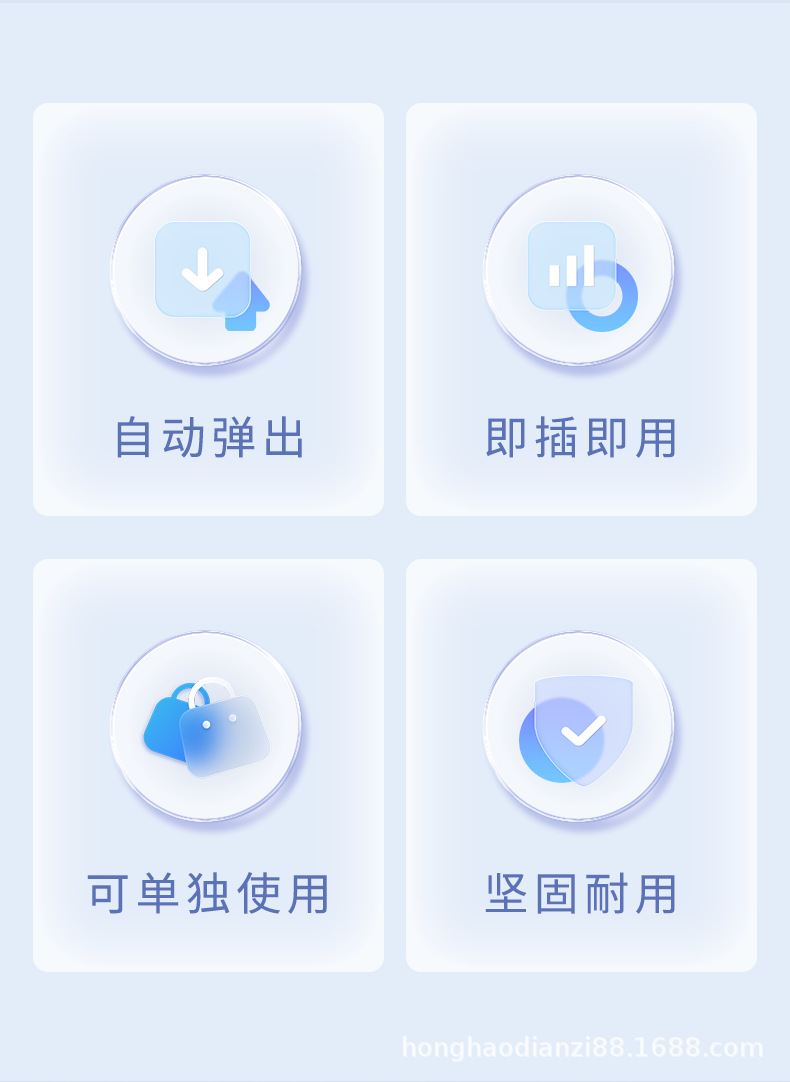 自动弹出

即插即用

可单独使用

坚固耐用

honghaodianzi88.1688.com