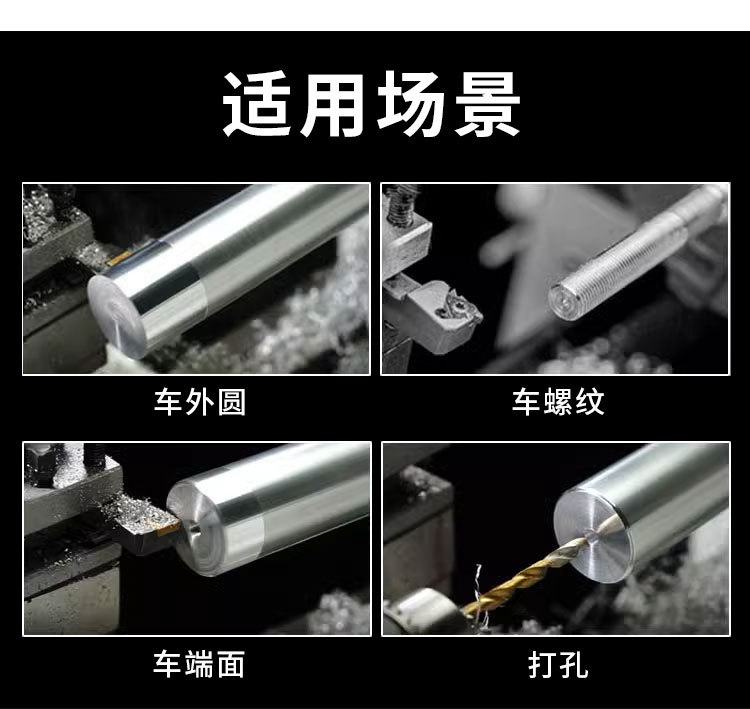 适用场景

车外圆

车螺纹

车端面

打孔