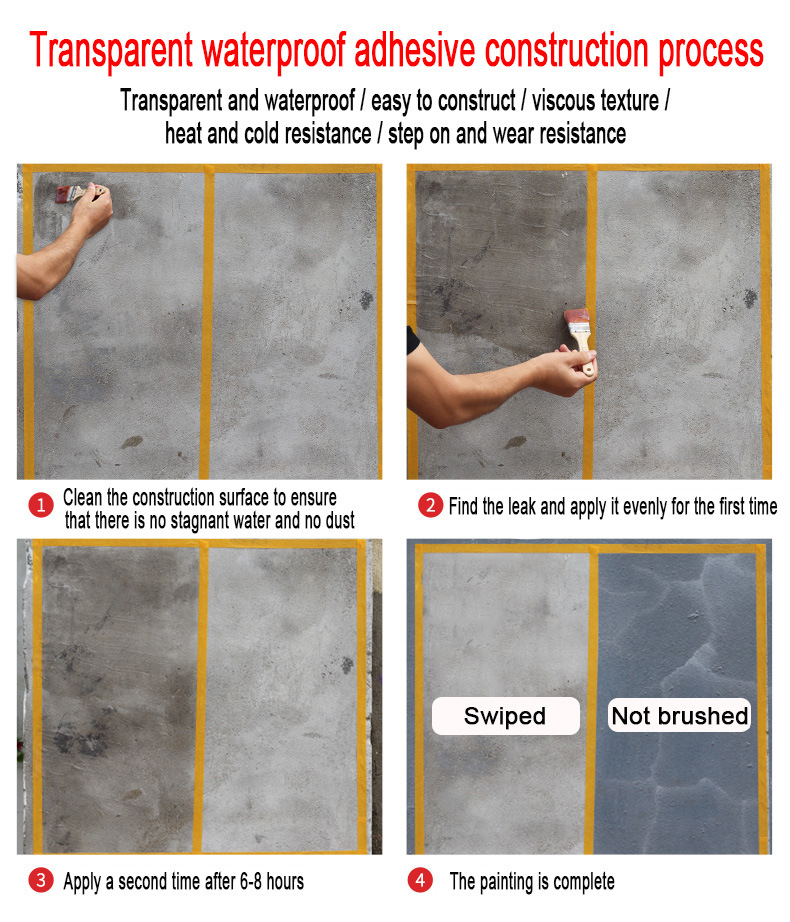 Transparent waterproof adhesive construction process

Transparent and waterproof / easy to construct / viscous texture / heat and cold resistance / step on and wear resistance

1 Clean the construction surface to ensure that there is no stagnant water and no dust

2 Find the leak and apply it evenly for the first time

Swiped

Not brushed

3 Apply a second time after 6-8 hours

4 The painting is complete