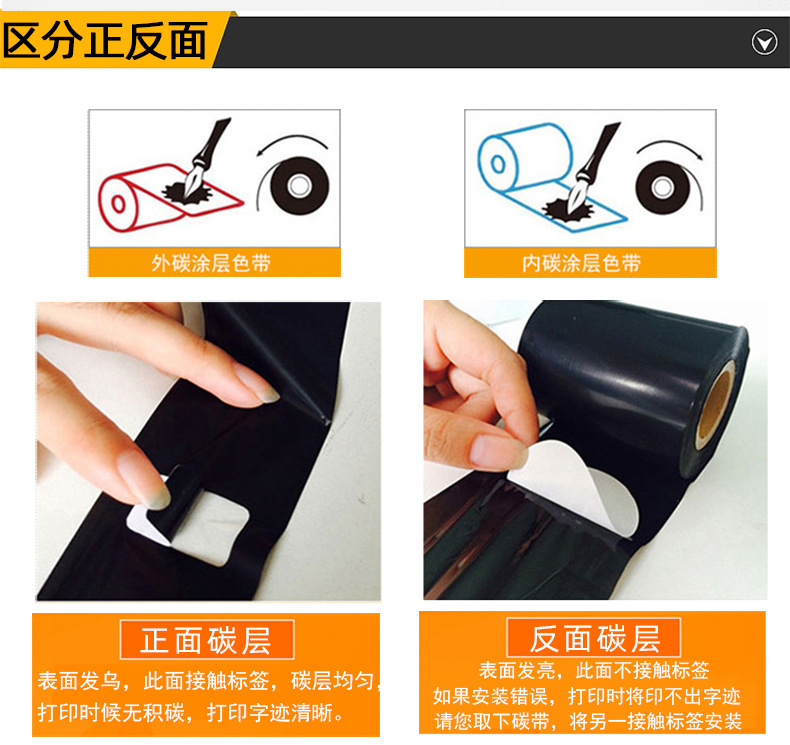 区分正反面

外碳涂层色带

内碳涂层色带

正面碳层

表面发乌，此面接触标签，碳层均匀，打印时候无积碳，打印字迹清晰。

反面碳层

表面发亮，此面不接触标签
如果安装错误，打印时将印不出字迹
请您取下碳带，将另一接触标签安装