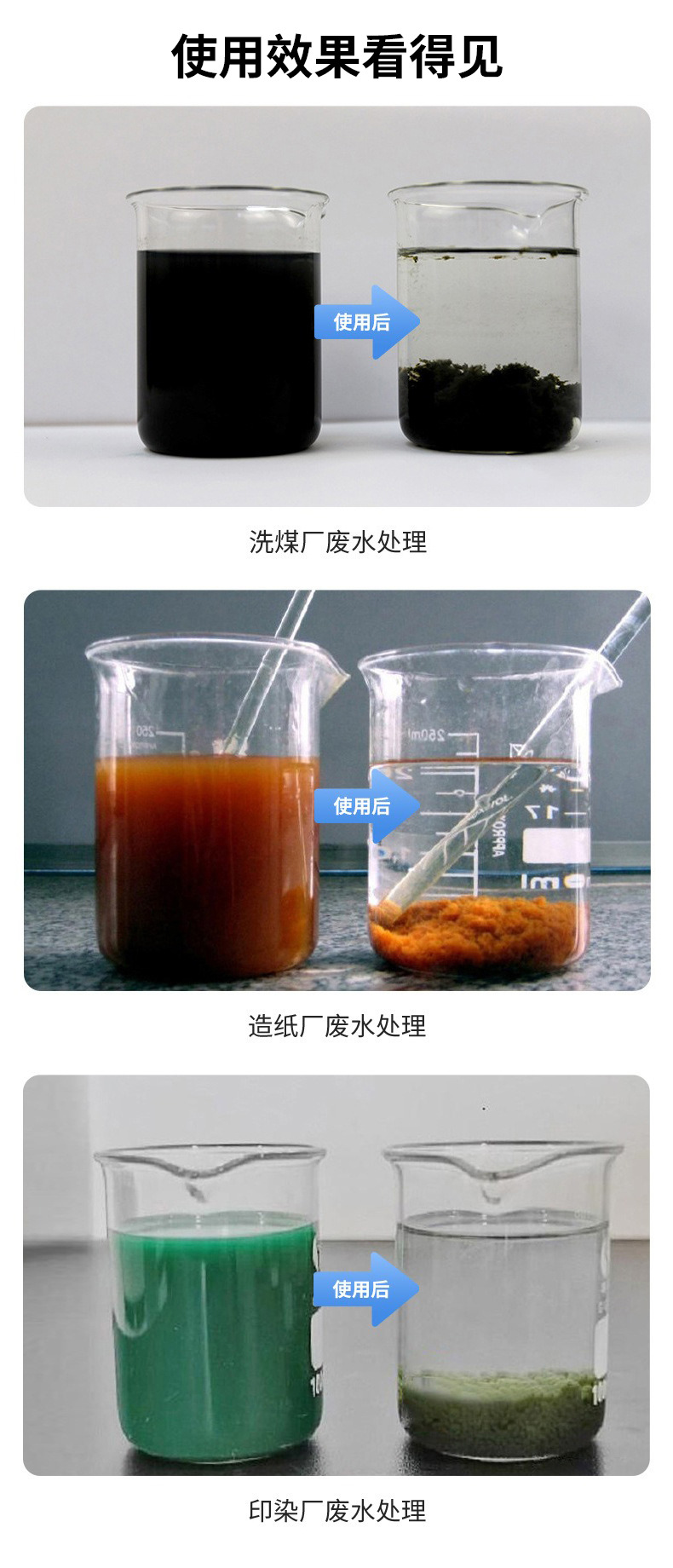 使用效果看得见

使用后

洗煤厂废水处理

250

250ml

使用后

造纸厂废水处理

使用后

印染厂废水处理