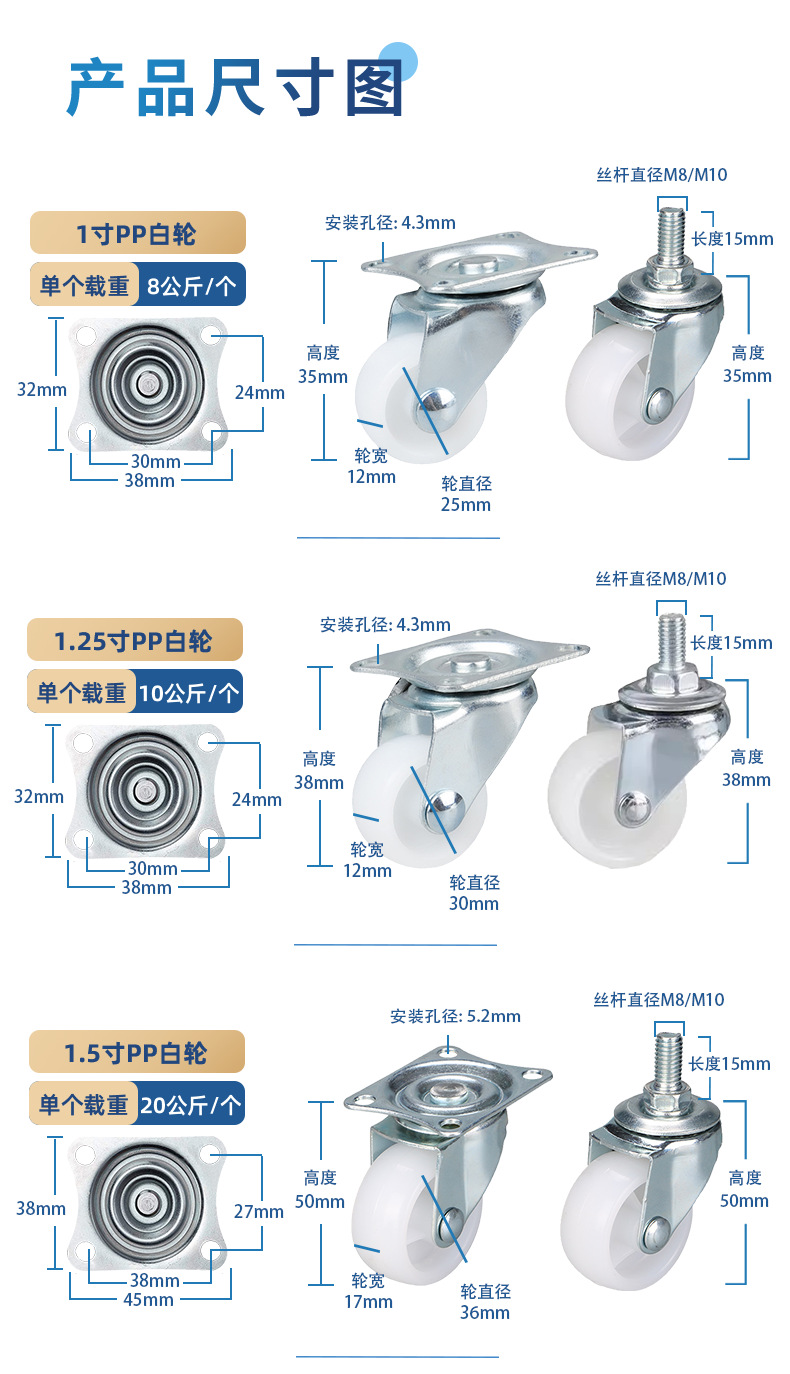 产品尺寸图

1寸PP白轮
单个载重 8公斤/个
32mm
24mm
30mm
38mm
安装孔径: 4.3mm
高度 35mm
轮宽 12mm
轮直径 25mm
丝杆直径M8/M10
长度15mm
高度 35mm

1.25寸PP白轮
单个载重 10公斤/个
32mm
24mm
30mm
38mm
安装孔径: 4.3mm
高度 38mm
轮宽 12mm
轮直径 30mm
丝杆直径M8/M10
长度15mm
高度 38mm

1.5寸PP白轮
单个载重 20公斤/个
38mm
27mm
38mm
45mm
安装孔径: 5.2mm
高度 50mm
轮宽 17mm
轮直径 36mm
丝杆直径M8/M10
长度15mm
高度 50mm